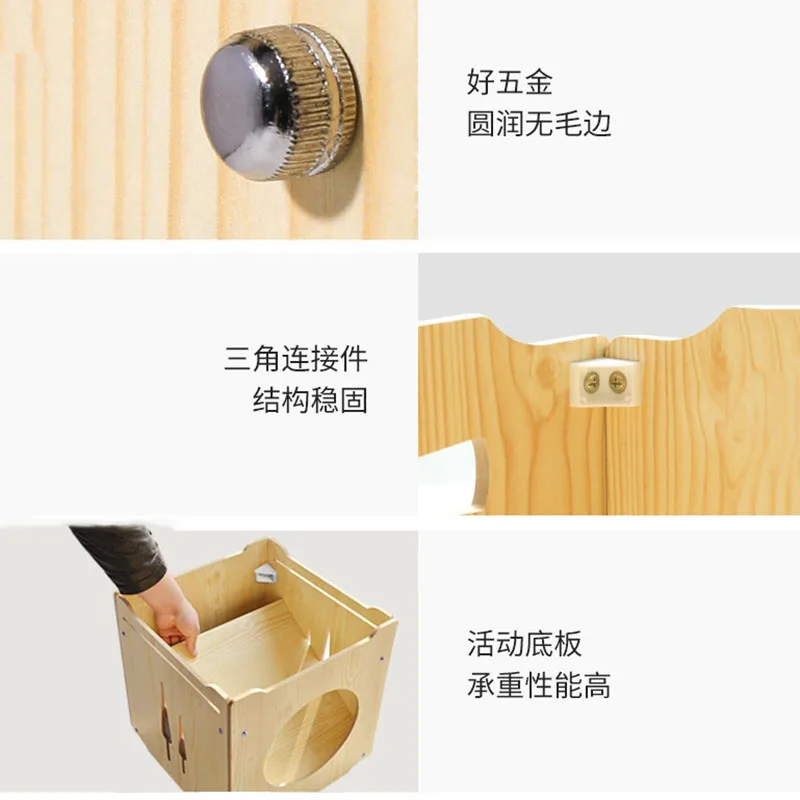 好五金
圆润无毛边

三角连接件
结构稳固

活动底板
承重性能高