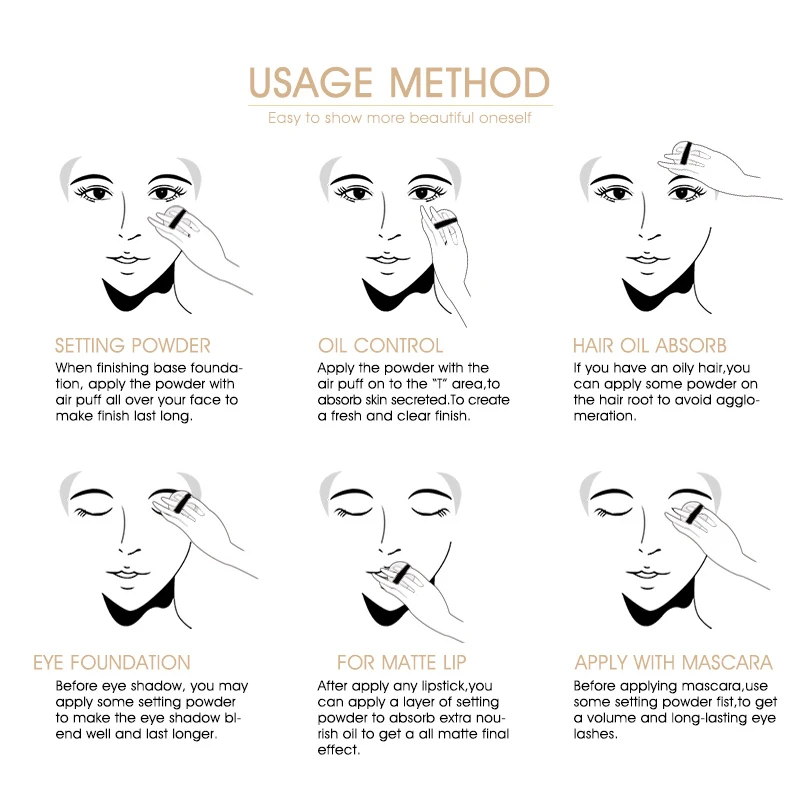 USAGE METHOD
Easy to show more beautiful oneself

SETTING POWDER
When finishing base foundation, apply the powder with air puff all over your face to make finish last long.

OIL CONTROL
Apply the powder with the air puff on to the "T" area,to absorb skin secreted.To create a fresh and clear finish.

HAIR OIL ABSORB
If you have an oily hair,you can apply some powder on the hair root to avoid agglomeration.

EYE FOUNDATION
Before eye shadow, you may apply some setting powder to make the eye shadow blend well and last longer.

FOR MATTE LIP
After apply any lipstick,you can apply a layer of setting powder to absorb extra nourish oil to get a all matte final effect.

APPLY WITH MASCARA
Before applying mascara,use some setting powder fist,to get a volume and long-lasting eye lashes.