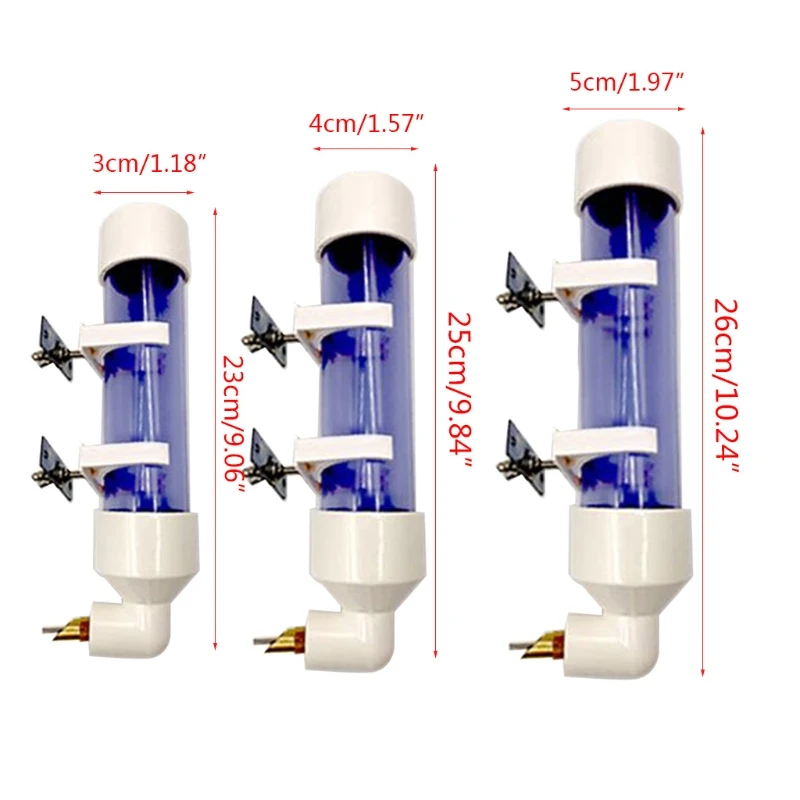 3cm/1.18″

23cm/9.06″

4cm/1.57″

25cm/9.84″

5cm/1.97″

26cm/10.24″