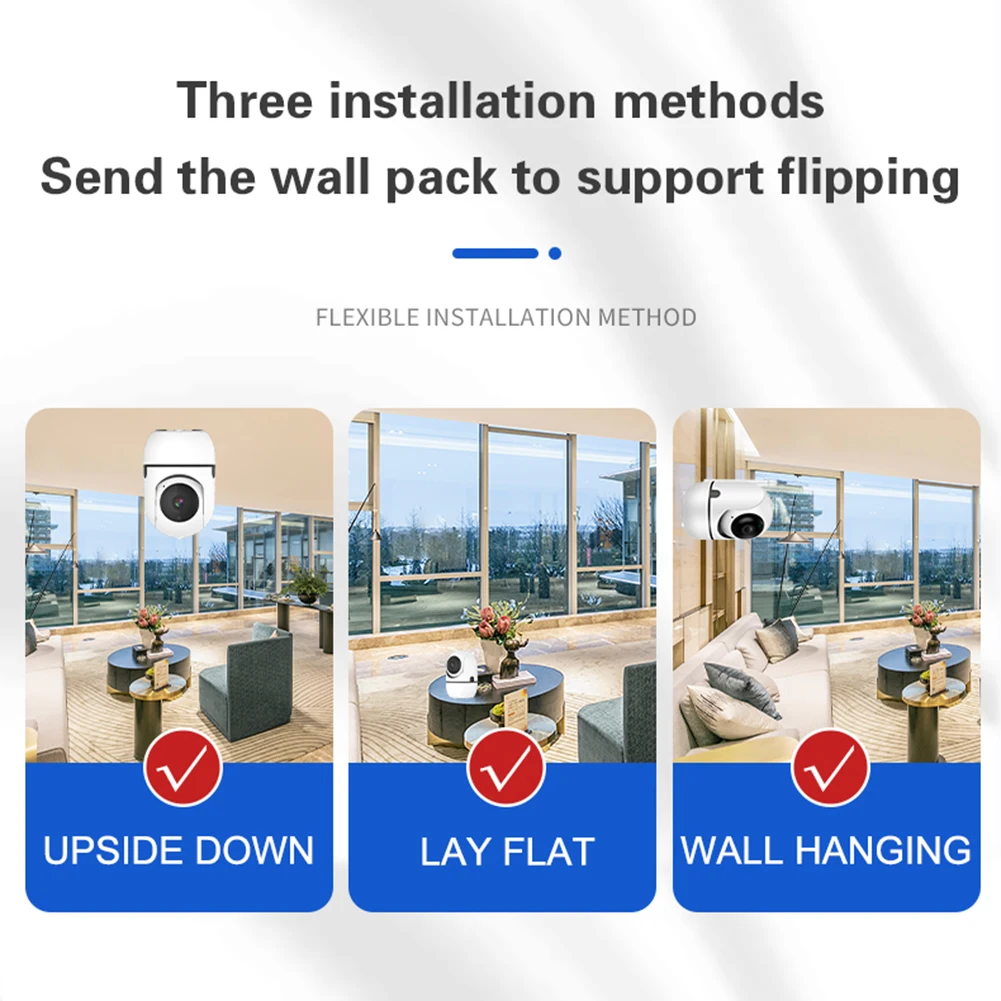 Three installation methods
Send the wall pack to support flipping

FLEXIBLE INSTALLATION METHOD

UPSIDE DOWN

LAY FLAT

WALL HANGING