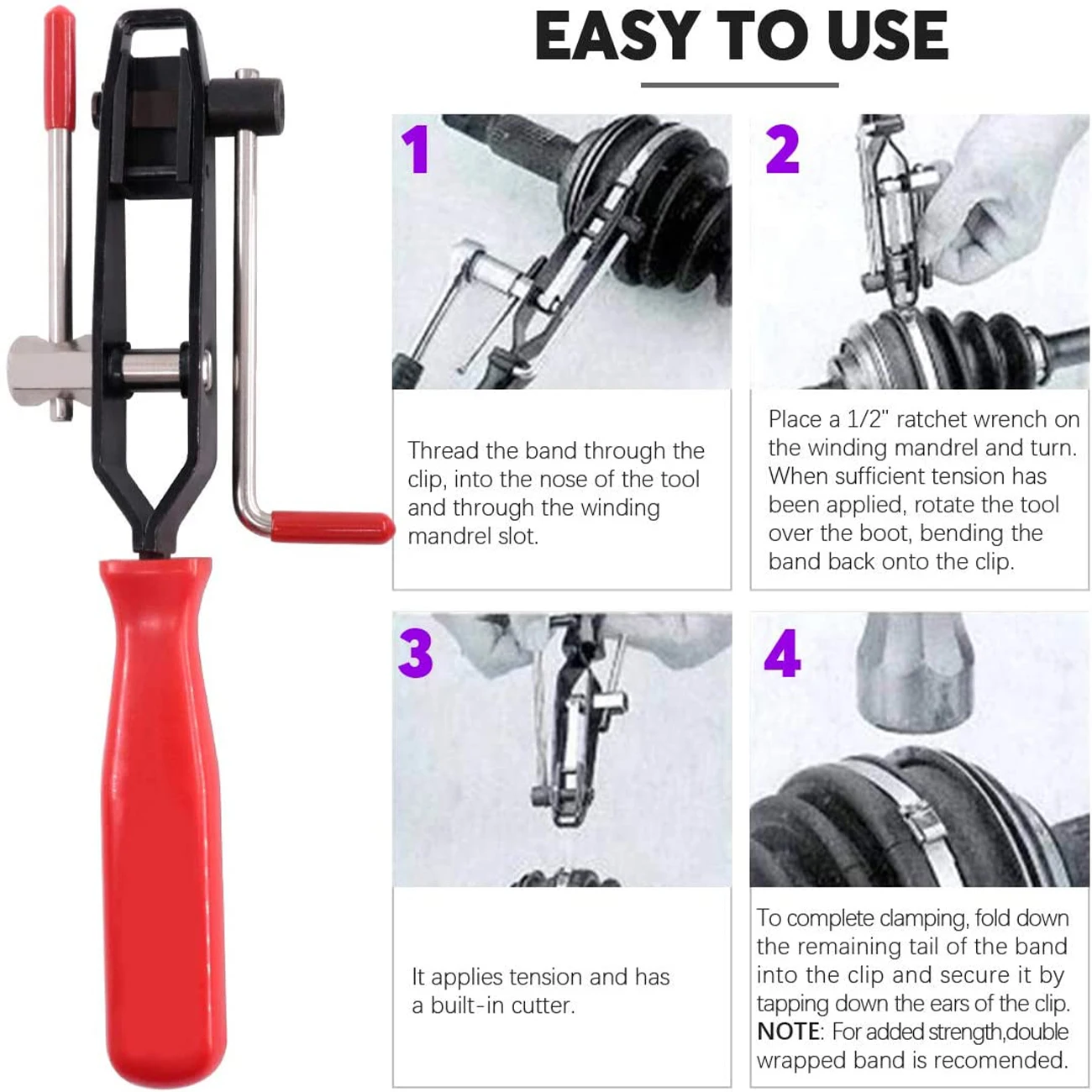 EASY TO USE

1

Thread the band through the clip, into the nose of the tool and through the winding mandrel slot.

2

Place a 1/2" ratchet wrench on the winding mandrel and turn. When sufficient tension has been applied, rotate the tool over the boot, bending the band back onto the clip.

3

It applies tension and has a built-in cutter.

4

To complete clamping, fold down the remaining tail of the band into the clip and secure it by tapping down the ears of the clip. NOTE: For added strength,double wrapped band is recomended.