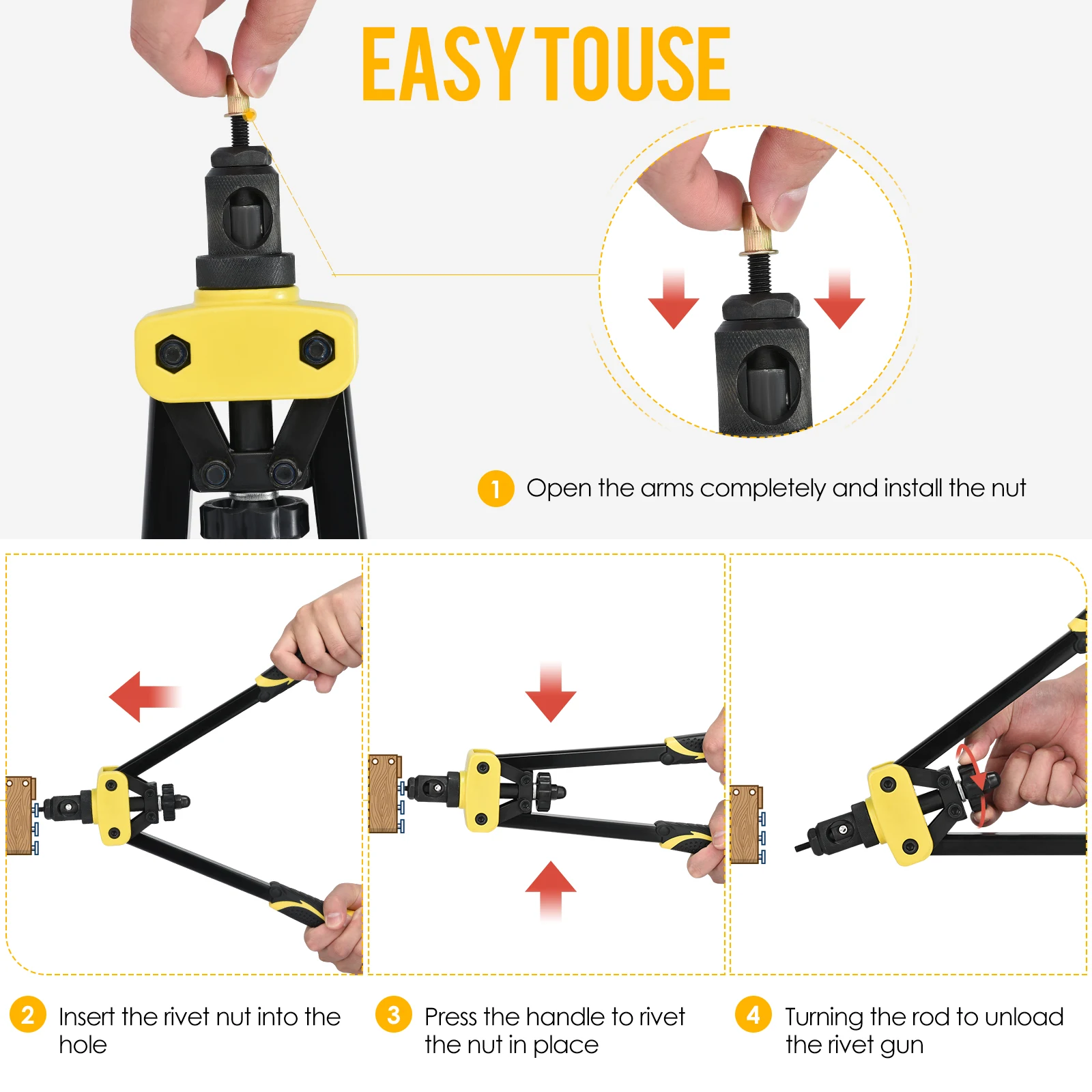 EASY TOUSE

1 Open the arms completely and install the nut

2 Insert the rivet nut into the hole

3 Press the handle to rivet the nut in place

4 Turning the rod to unload the rivet gun