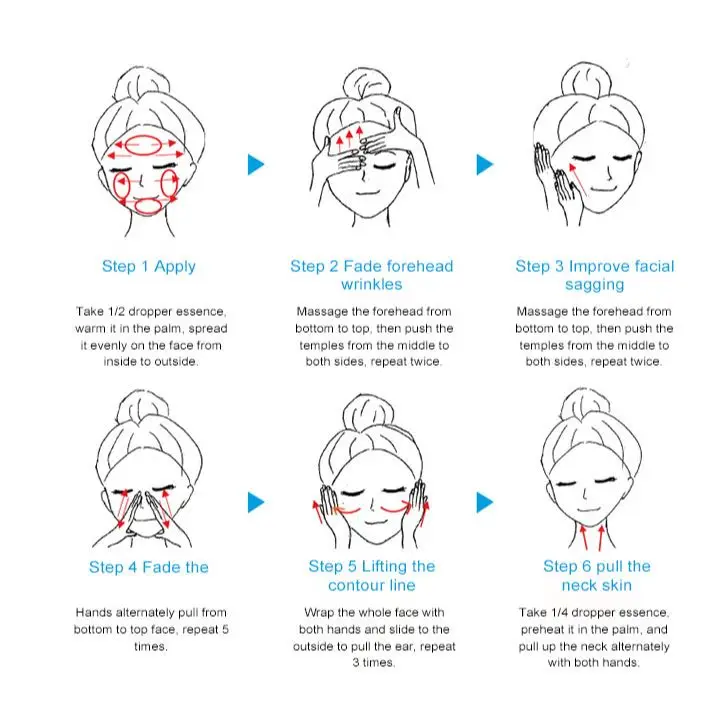 Step 1 Apply

Take 1/2 dropper essence, warm it in the palm, spread it evenly on the face from inside to outside.

Step 2 Fade forehead wrinkles

Massage the forehead from bottom to top, then push the temples from the middle to both sides, repeat twice.

Step 3 Improve facial sagging

Massage the forehead from bottom to top, then push the temples from the middle to both sides, repeat twice.

Step 4 Fade the

Hands alternately pull from bottom to top face, repeat 5 times.

Step 5 Lifting the contour line

Wrap the whole face with both hands and slide to the outside to pull the ear, repeat 3 times.

Step 6 pull the neck skin

Take 1/4 dropper essence, preheat it in the palm, and pull up the neck alternately with both hands.