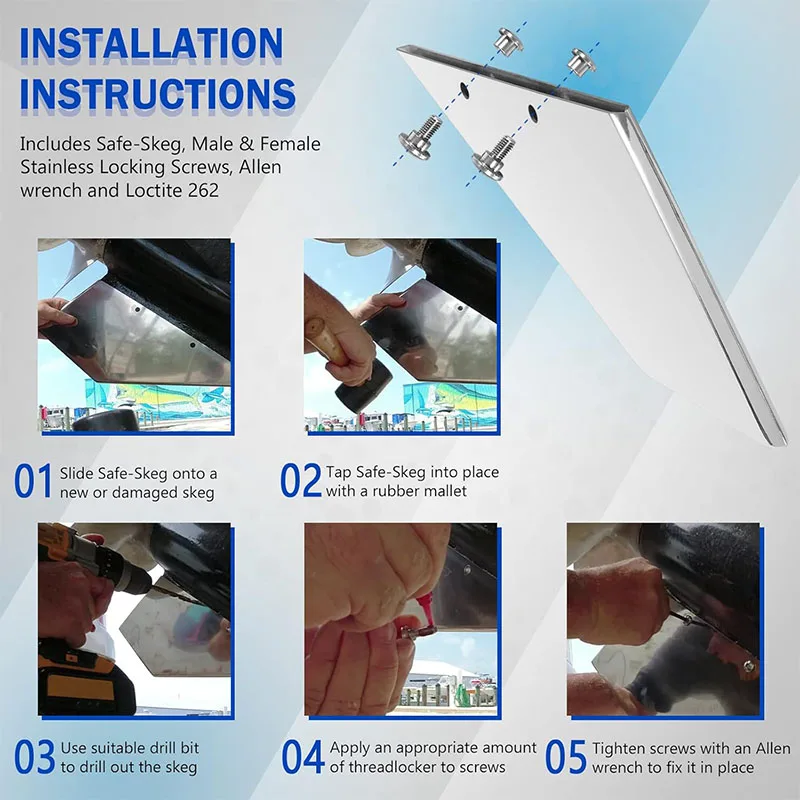 INSTALLATION INSTRUCTIONS

Includes Safe-Skeg, Male & Female Stainless Locking Screws, Allen wrench and Loctite 262

01 Slide Safe-Skeg onto a new or damaged skeg

02 Tap Safe-Skeg into place with a rubber mallet

03 Use suitable drill bit to drill out the skeg

04 Apply an appropriate amount of threadlocker to screws

05 Tighten screws with an Allen wrench to fix it in place