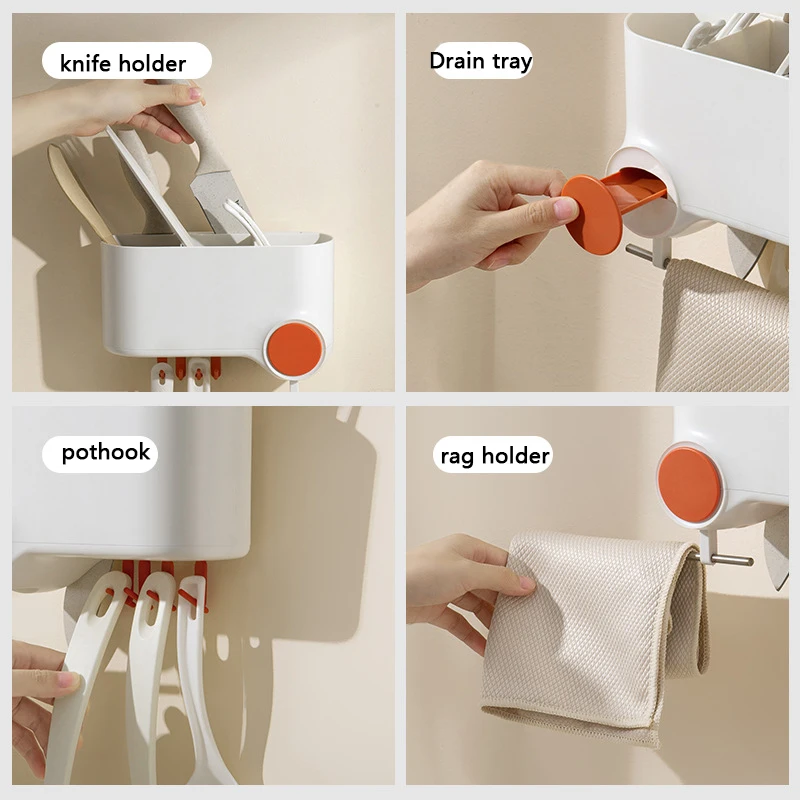 knife holder

Drain tray

pothook

rag holder