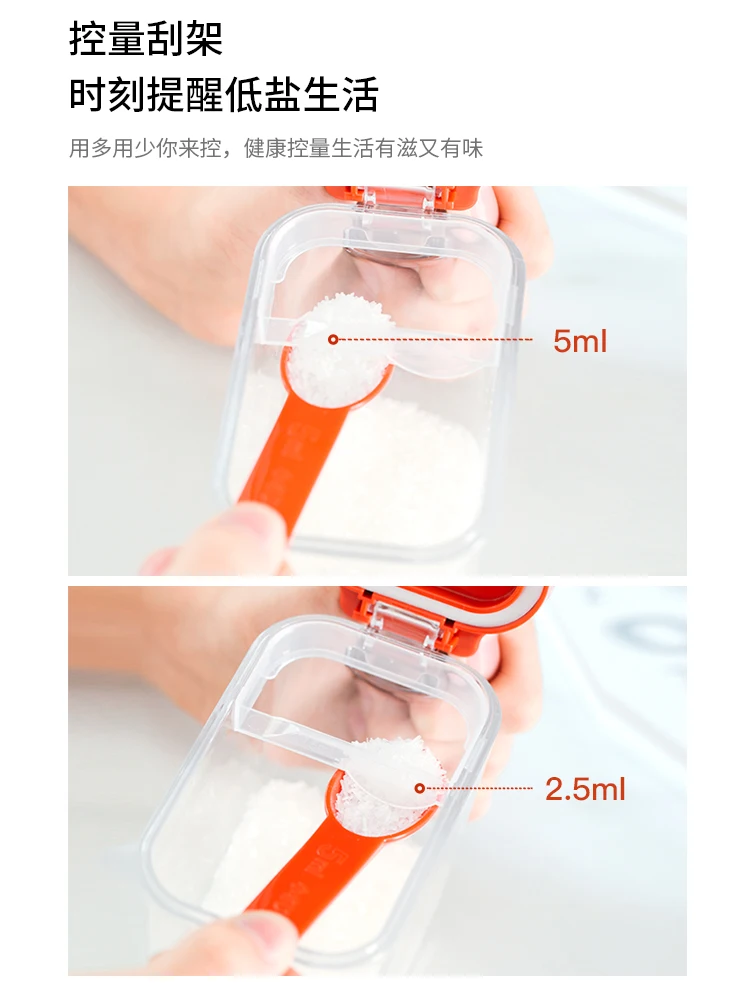 控量刮架
时刻提醒低盐生活

用多用少你来控，健康控量生活有滋又有味

5ml

2.5ml