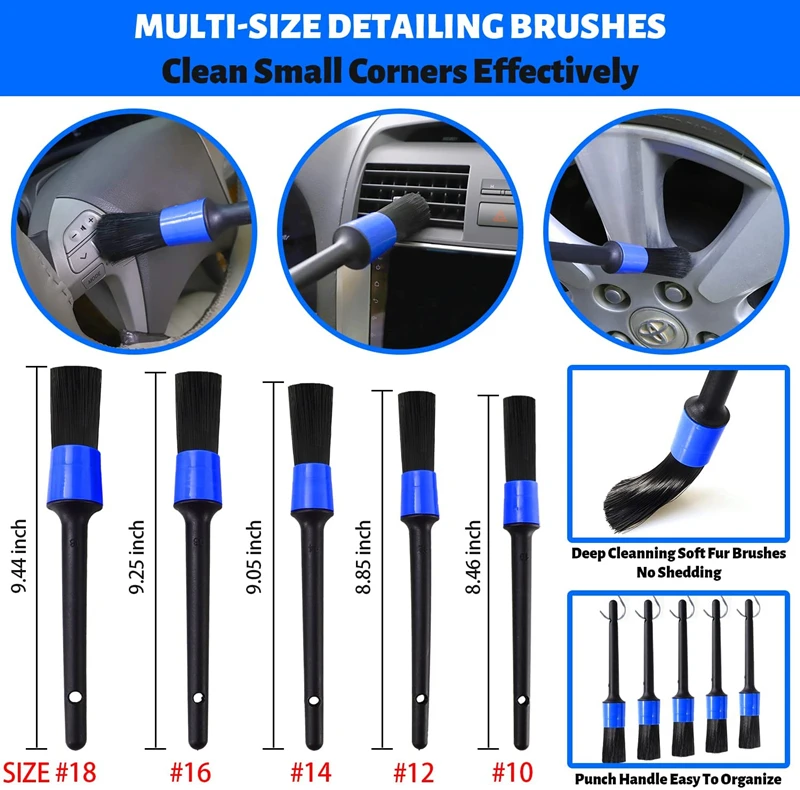 MULTI-SIZE DETAILING BRUSHES
Clean Small Corners Effectively

9.44 inch
9.25 inch
9.05 inch
8.85 inch
8.46 inch

SIZE #18
#16
#14
#12
#10

Deep Cleanning Soft Fur Brushes No Shedding

Punch Handle Easy To Organize