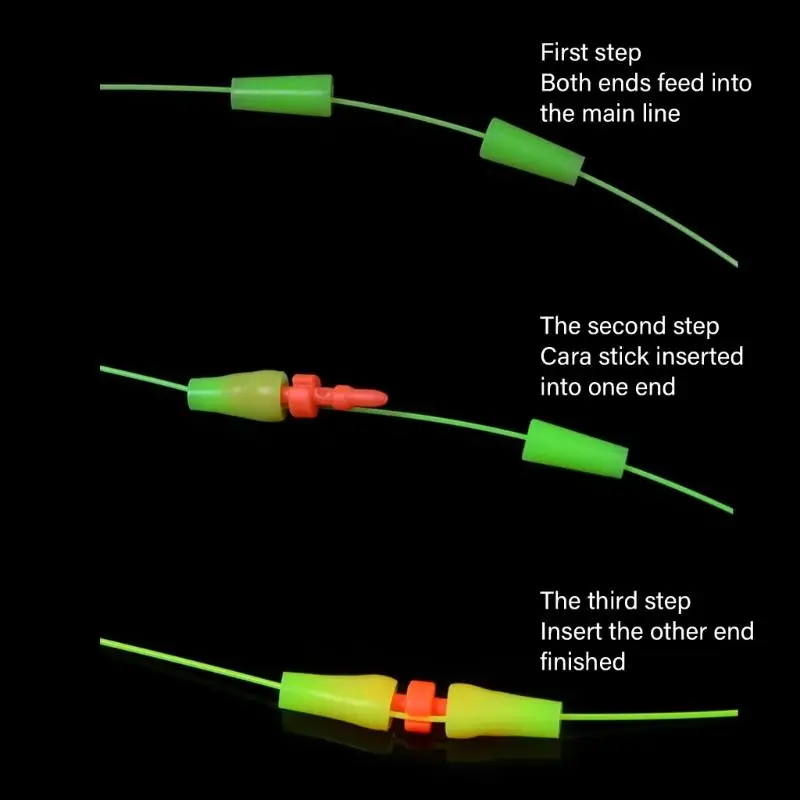 First step
Both ends feed into the main line

The second step
Cara stick inserted into one end

The third step
Insert the other end finished