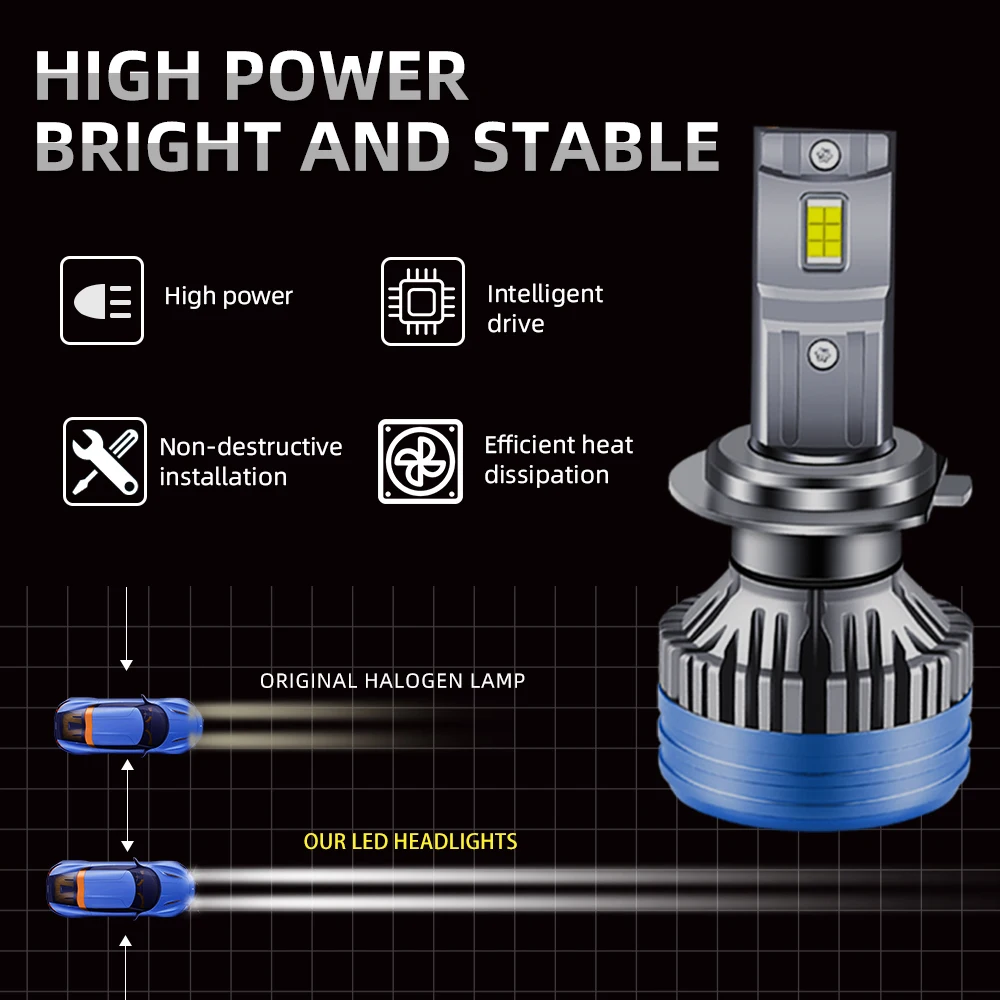 HIGH POWER
BRIGHT AND STABLE

High power

Intelligent drive

Non-destructive installation

Efficient heat dissipation

ORIGINAL HALOGEN LAMP

OUR LED HEADLIGHTS