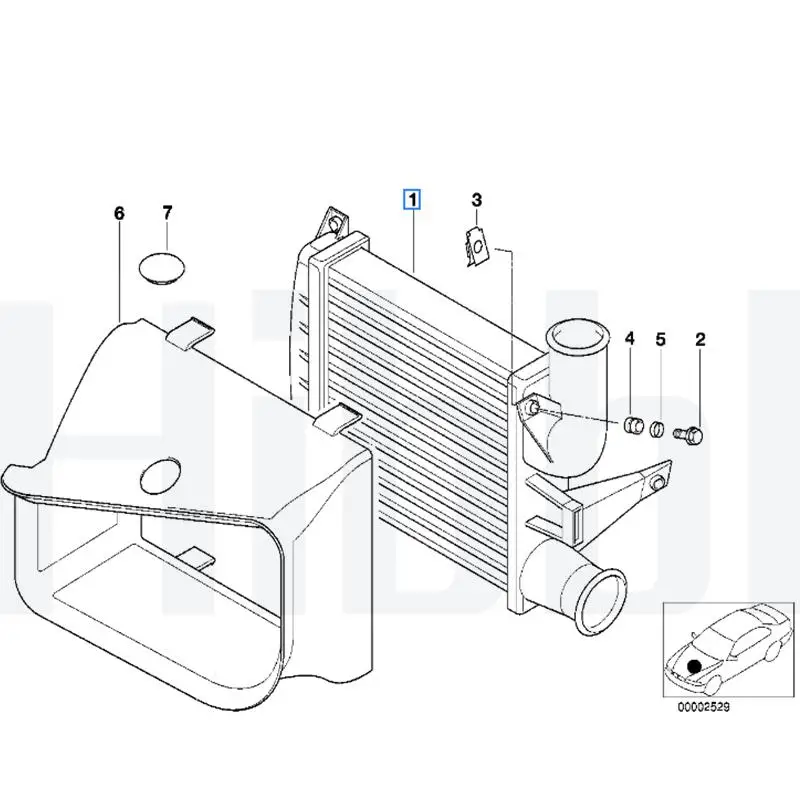 6
7
1
3
4
5
2
00002529