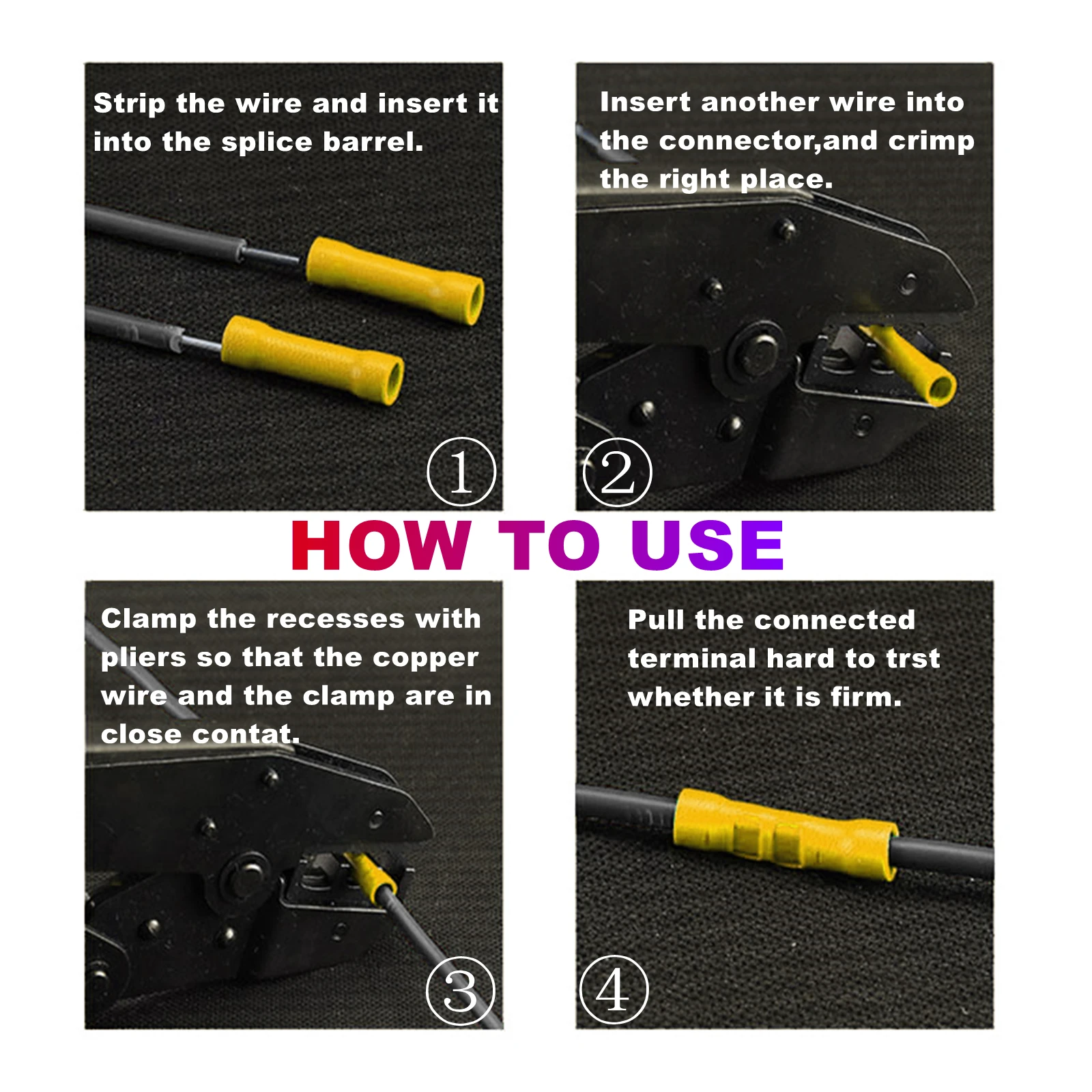 Strip the wire and insert it into the splice barrel.

①

Insert another wire into the connector,and crimp the right place.

②

HOW TO USE

Clamp the recesses with pliers so that the copper wire and the clamp are in close contat.

③

Pull the connected terminal hard to trst whether it is firm.

④