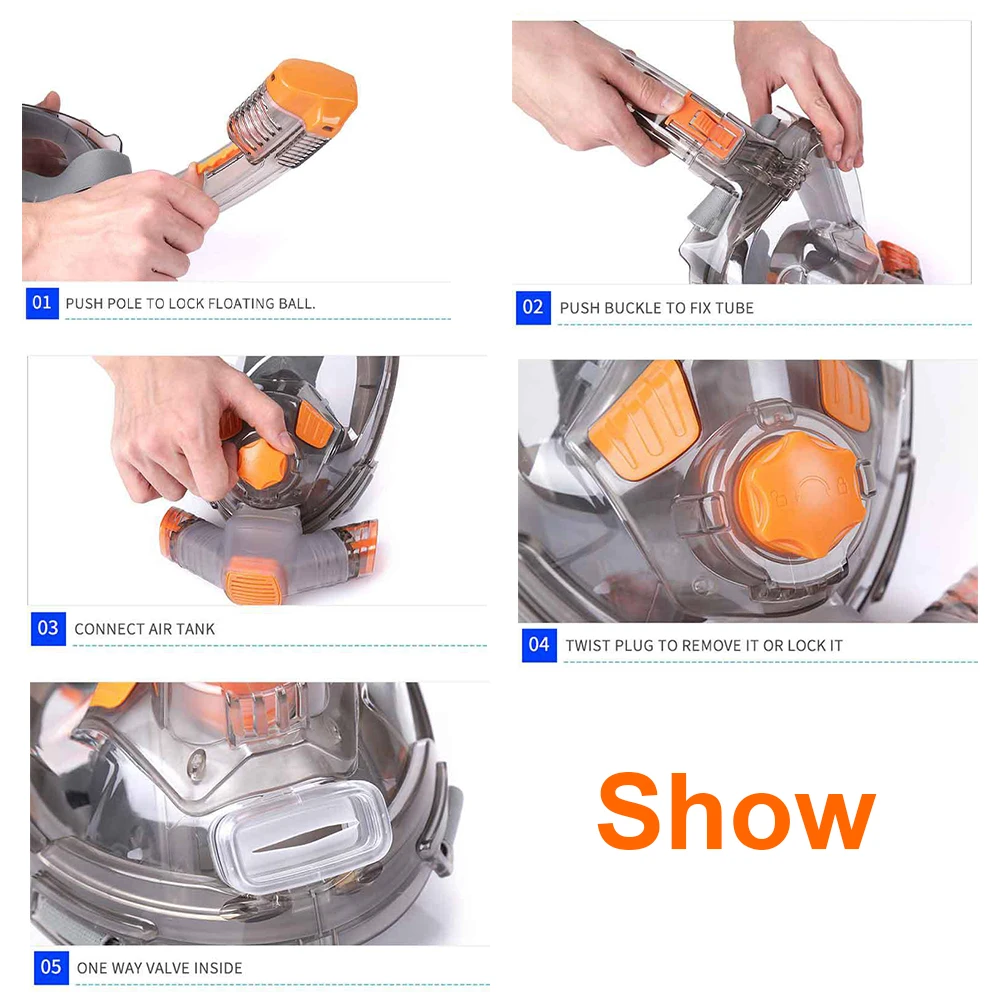 01 PUSH POLE TO LOCK FLOATING BALL.

02 PUSH BUCKLE TO FIX TUBE

03 CONNECT AIR TANK

04 TWIST PLUG TO REMOVE IT OR LOCK IT

05 ONE WAY VALVE INSIDE

Show