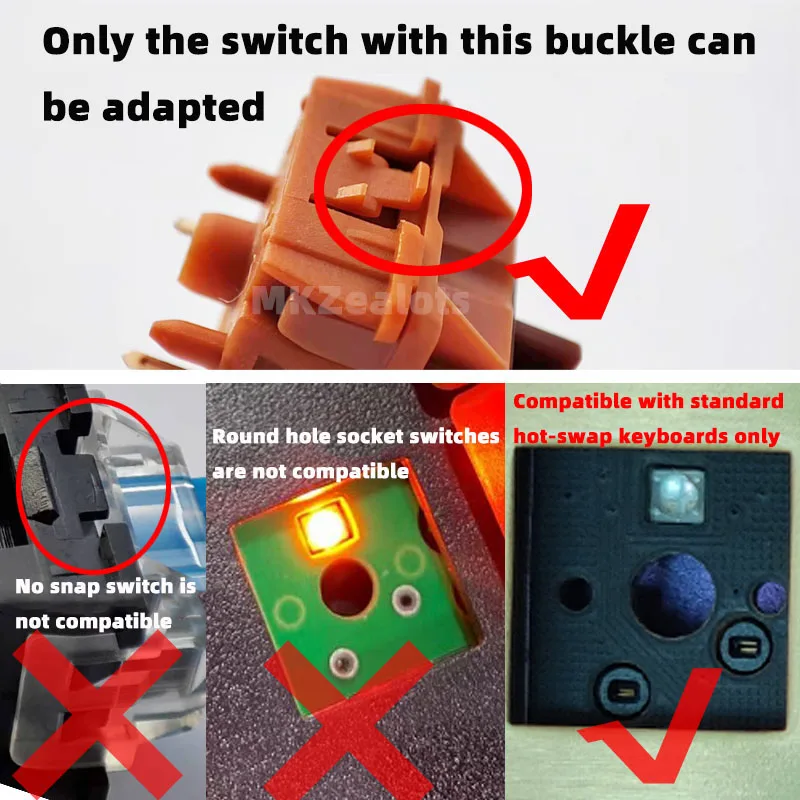 Only the switch with this buckle can be adapted

MKZealots

No snap switch is not compatible

Round hole socket switches are not compatible

Compatible with standard hot-swap keyboards only