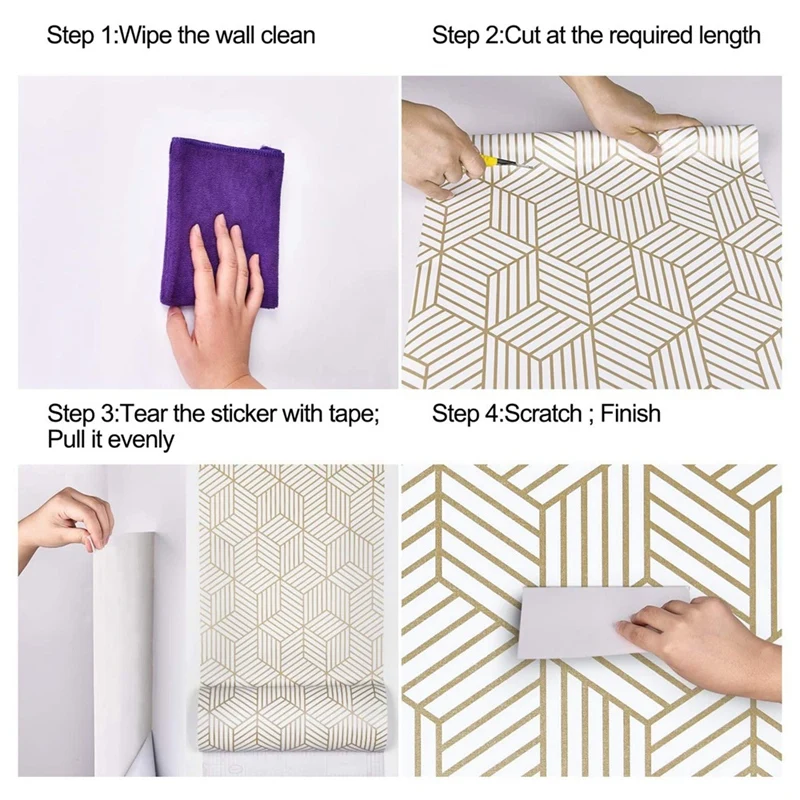 Step 1:Wipe the wall clean

Step 2:Cut at the required length

Step 3:Tear the sticker with tape; Pull it evenly

Step 4:Scratch ; Finish