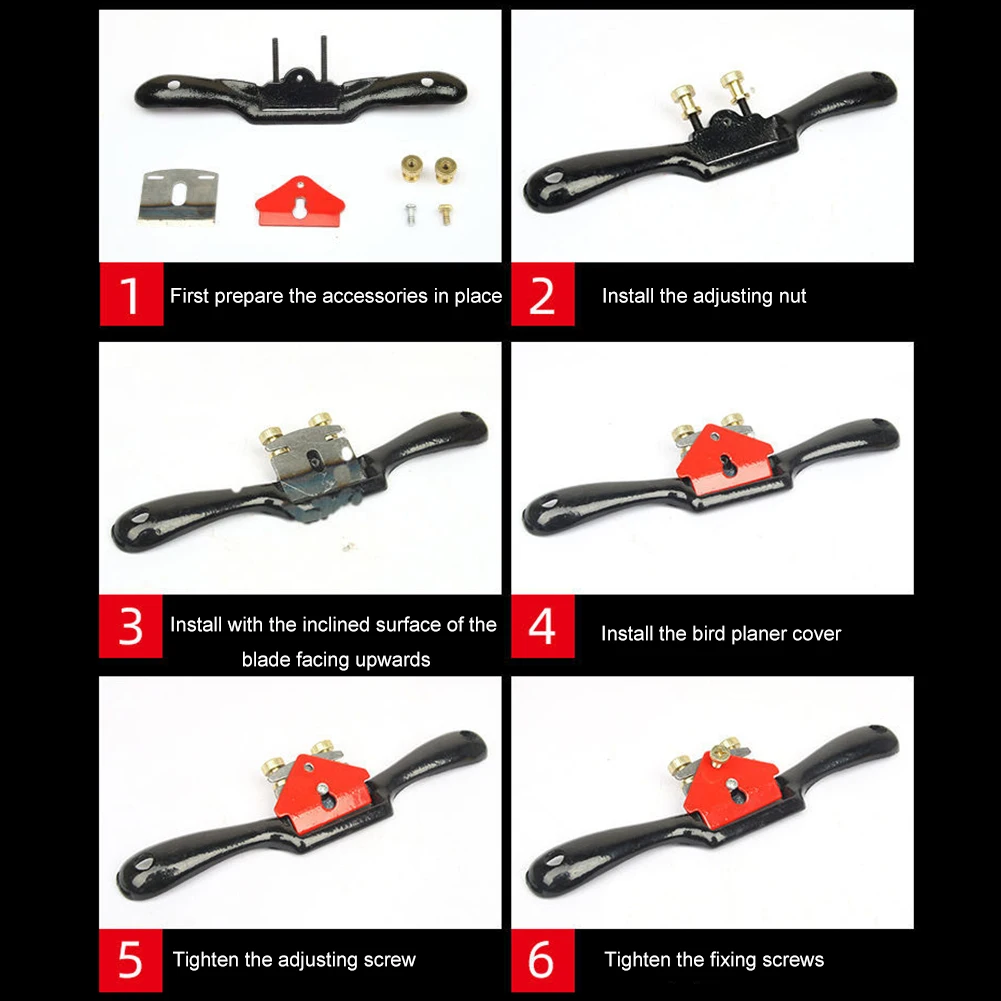 1 First prepare the accessories in place

2 Install the adjusting nut

3 Install with the inclined surface of the blade facing upwards

4 Install the bird planer cover

5 Tighten the adjusting screw

6 Tighten the fixing screws