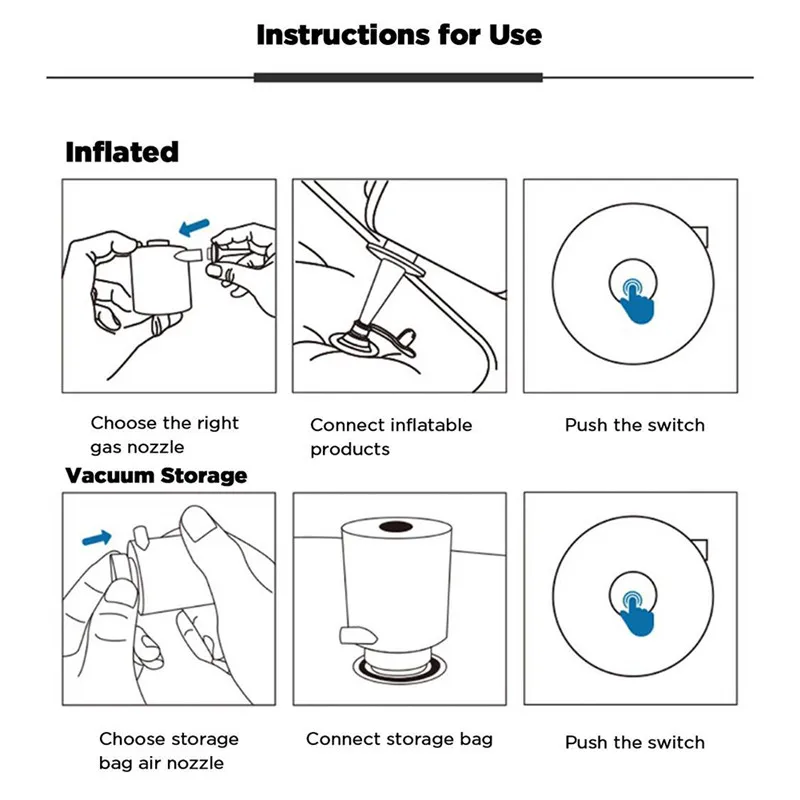 Instructions for Use

Inflated

Choose the right gas nozzle

Connect inflatable products

Push the switch

Vacuum Storage

Choose storage bag air nozzle

Connect storage bag

Push the switch