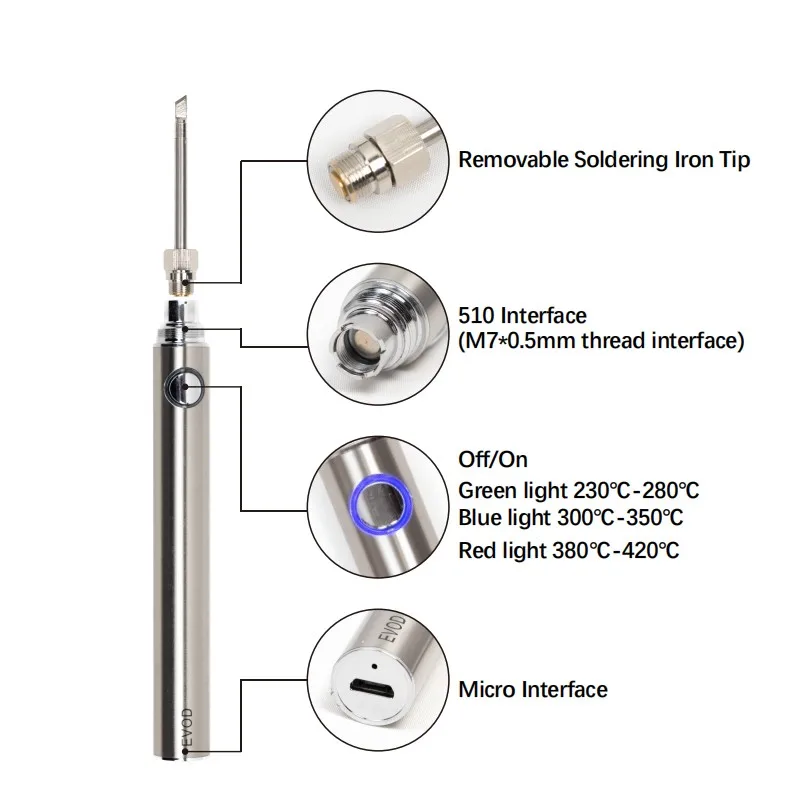 Removable Soldering Iron Tip

510 Interface
(M7*0.5mm thread interface)

Off/On
Green light 230℃-280℃
Blue light 300℃-350℃
Red light 380℃-420℃

EVOD

Micro Interface

EVOD