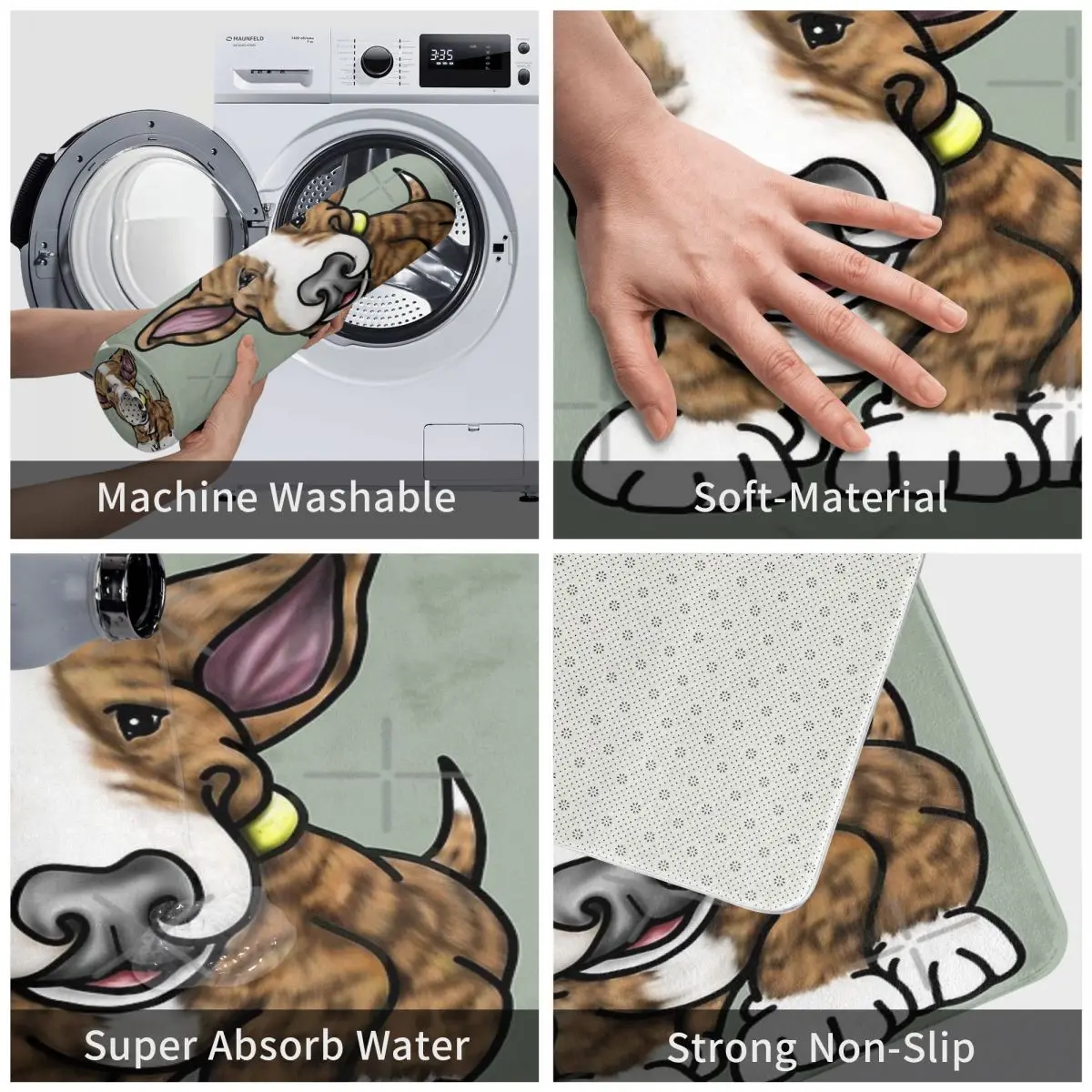 MAUNFELD

3:35

Machine Washable

Soft-Material

Super Absorb Water

Strong Non-Slip