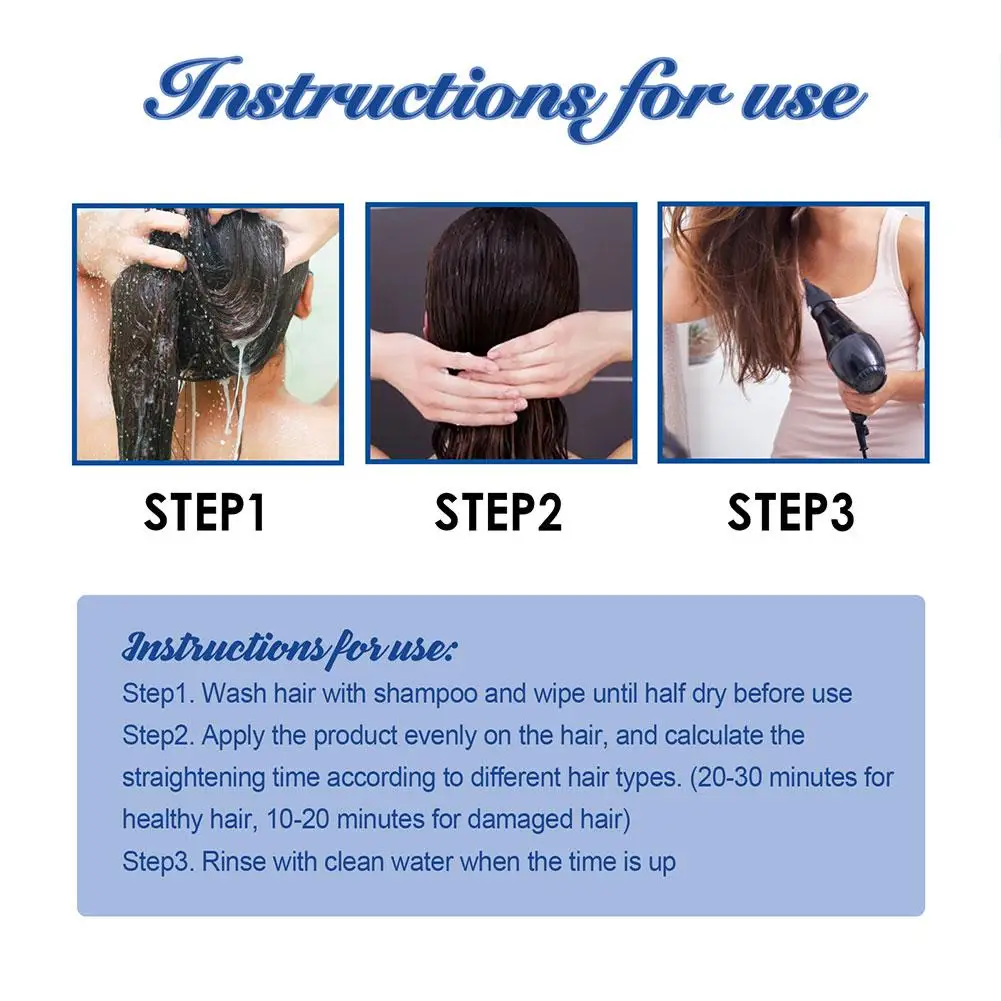 Instructions for use

STEP1

STEP2

STEP3

Instructions for use:
Step1. Wash hair with shampoo and wipe until half dry before use
Step2. Apply the product evenly on the hair, and calculate the straightening time according to different hair types. (20-30 minutes for healthy hair, 10-20 minutes for damaged hair)
Step3. Rinse with clean water when the time is up