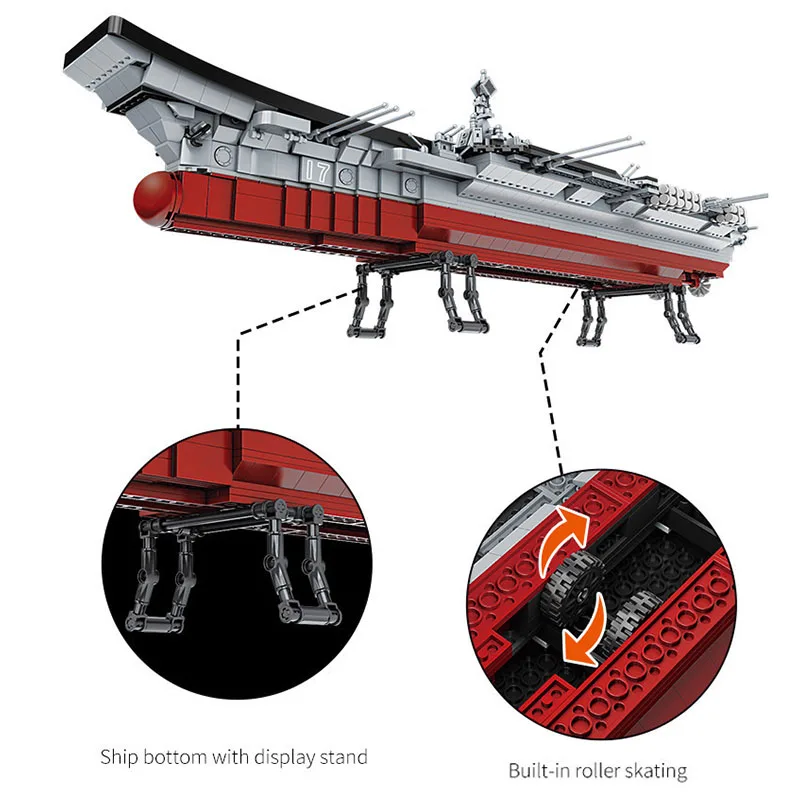 17

Ship bottom with display stand

Built-in roller skating