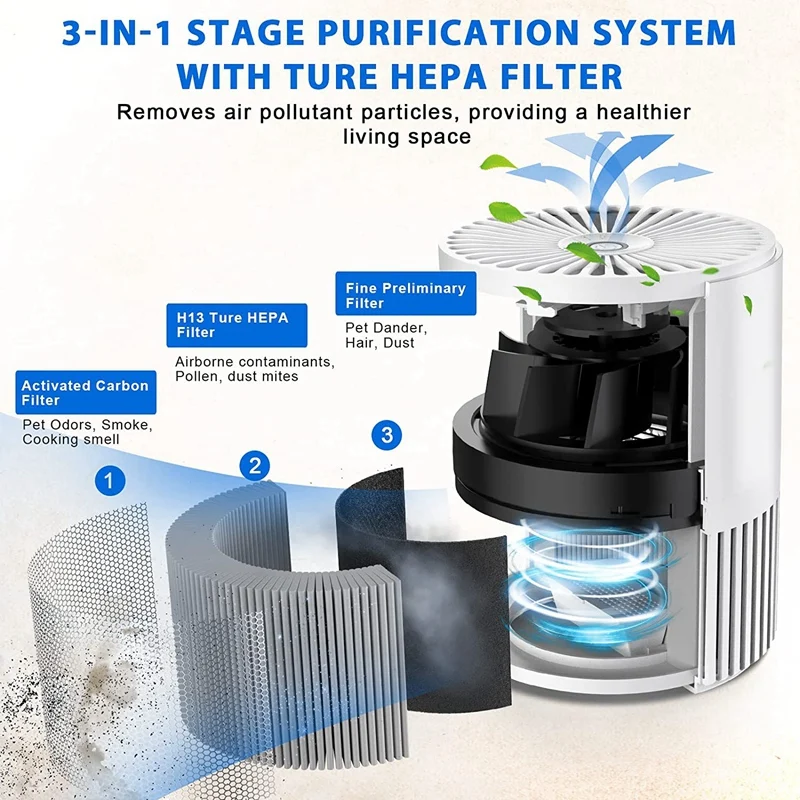 3-IN-1 STAGE PURIFICATION SYSTEM WITH TURE HEPA FILTER

Removes air pollutant particles, providing a healthier living space

Fine Preliminary Filter

Pet Dander, Hair, Dust

H13 Ture HEPA Filter

Airborne contaminants, Pollen, dust mites

Activated Carbon Filter

Pet Odors, Smoke, Cooking smell

1

2

3