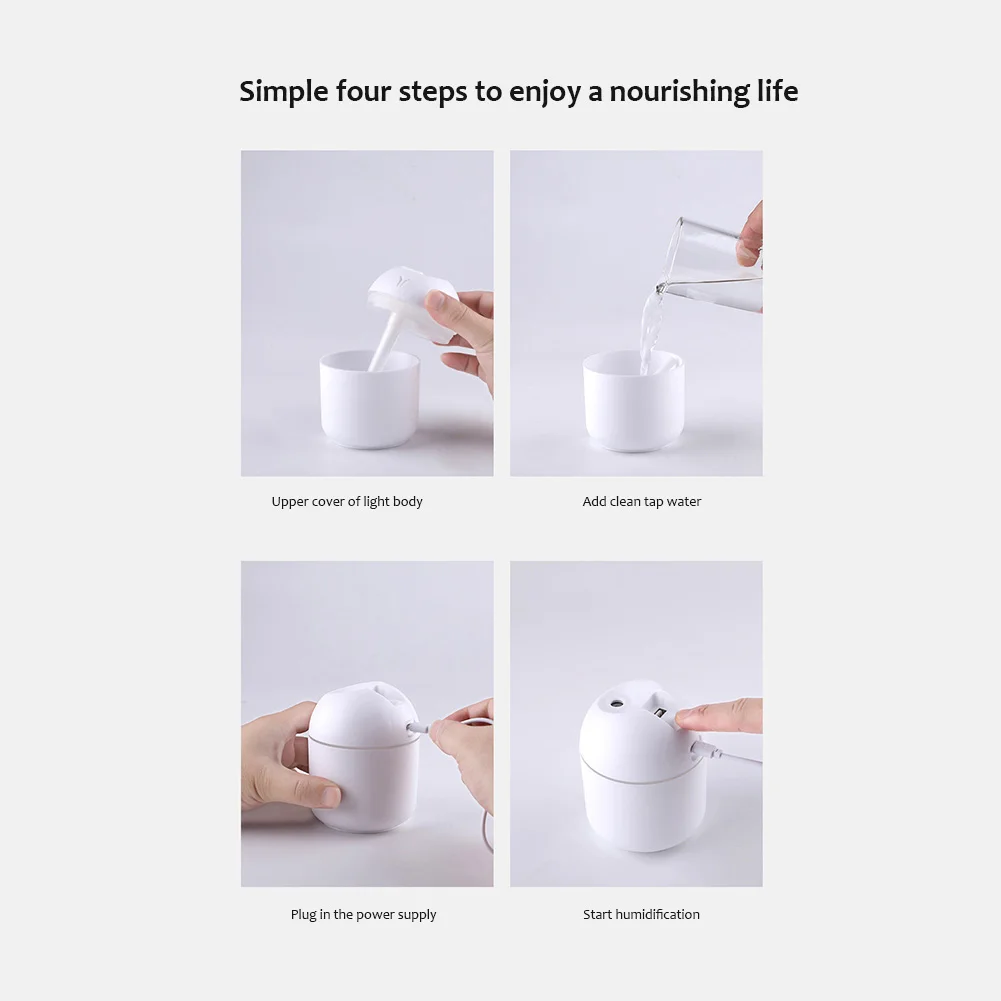 Simple four steps to enjoy a nourishing life

Upper cover of light body

Add clean tap water

Plug in the power supply

Start humidification