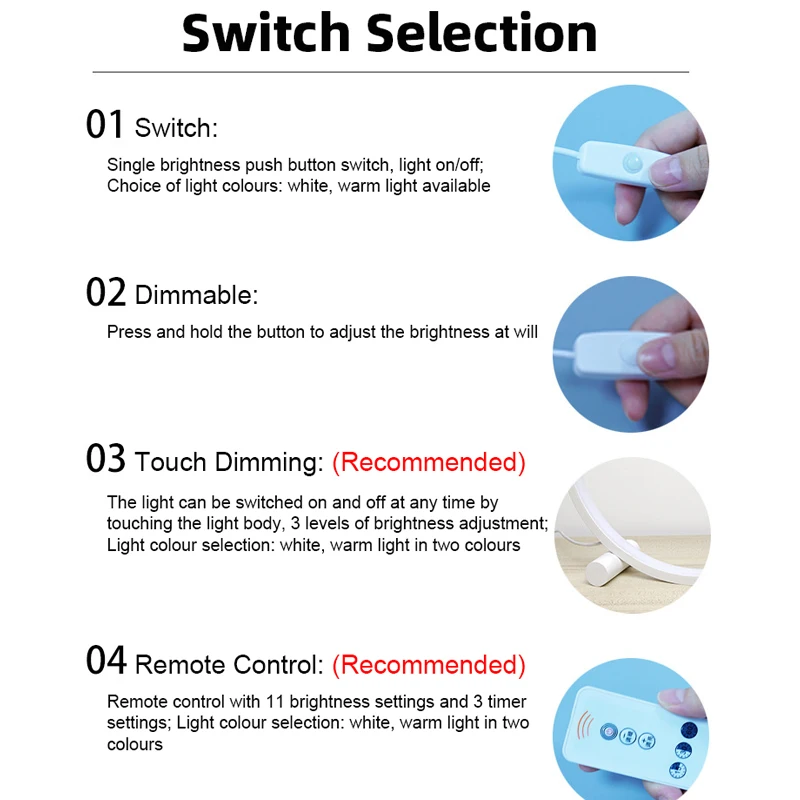 Switch Selection

01 Switch:

Single brightness push button switch, light on/off; Choice of light colours: white, warm light available

02 Dimmable:

Press and hold the button to adjust the brightness at will

03 Touch Dimming: (Recommended)

The light can be switched on and off at any time by touching the light body, 3 levels of brightness adjustment; Light colour selection: white, warm light in two colours

04 Remote Control: (Recommended)

Remote control with 11 brightness settings and 3 timer settings; Light colour selection: white, warm light in two colours