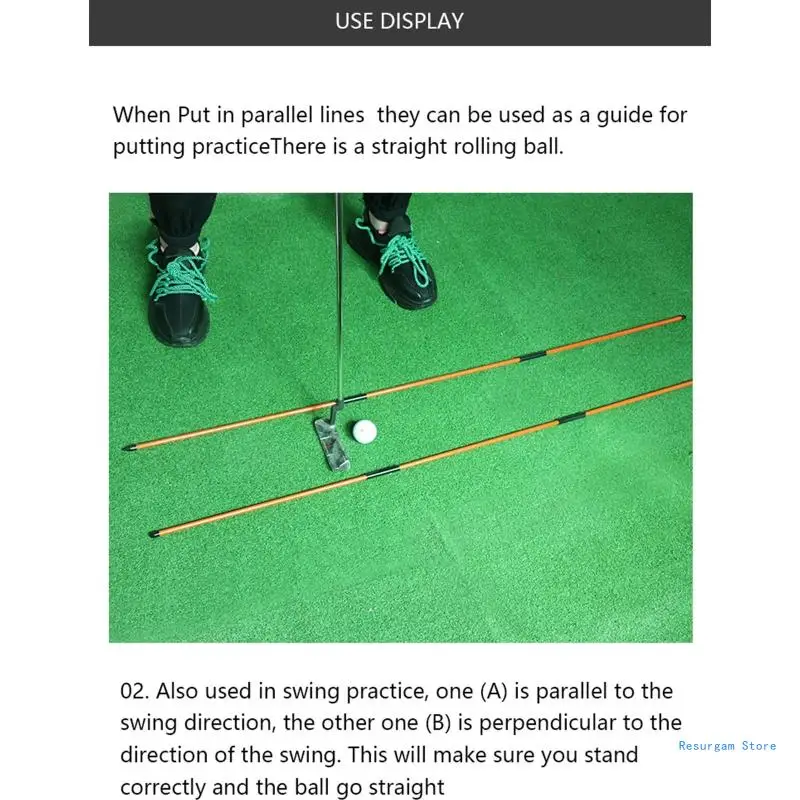 USE DISPLAY

When Put in parallel lines they can be used as a guide for putting practiceThere is a straight rolling ball.

02. Also used in swing practice, one (A) is parallel to the swing direction, the other one (B) is perpendicular to the direction of the swing. This will make sure you stand correctly and the ball go straight

Resurgam Store