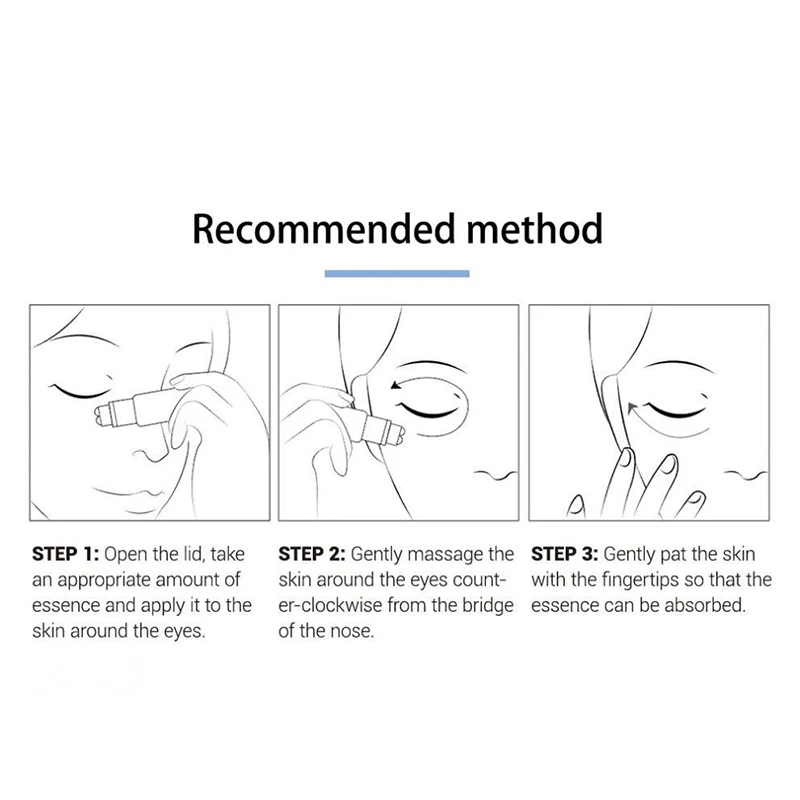 Recommended method

STEP 1: Open the lid, take an appropriate amount of essence and apply it to the skin around the eyes.

STEP 2: Gently massage the skin around the eyes counter-clockwise from the bridge of the nose.

STEP 3: Gently pat the skin with the fingertips so that the essence can be absorbed.