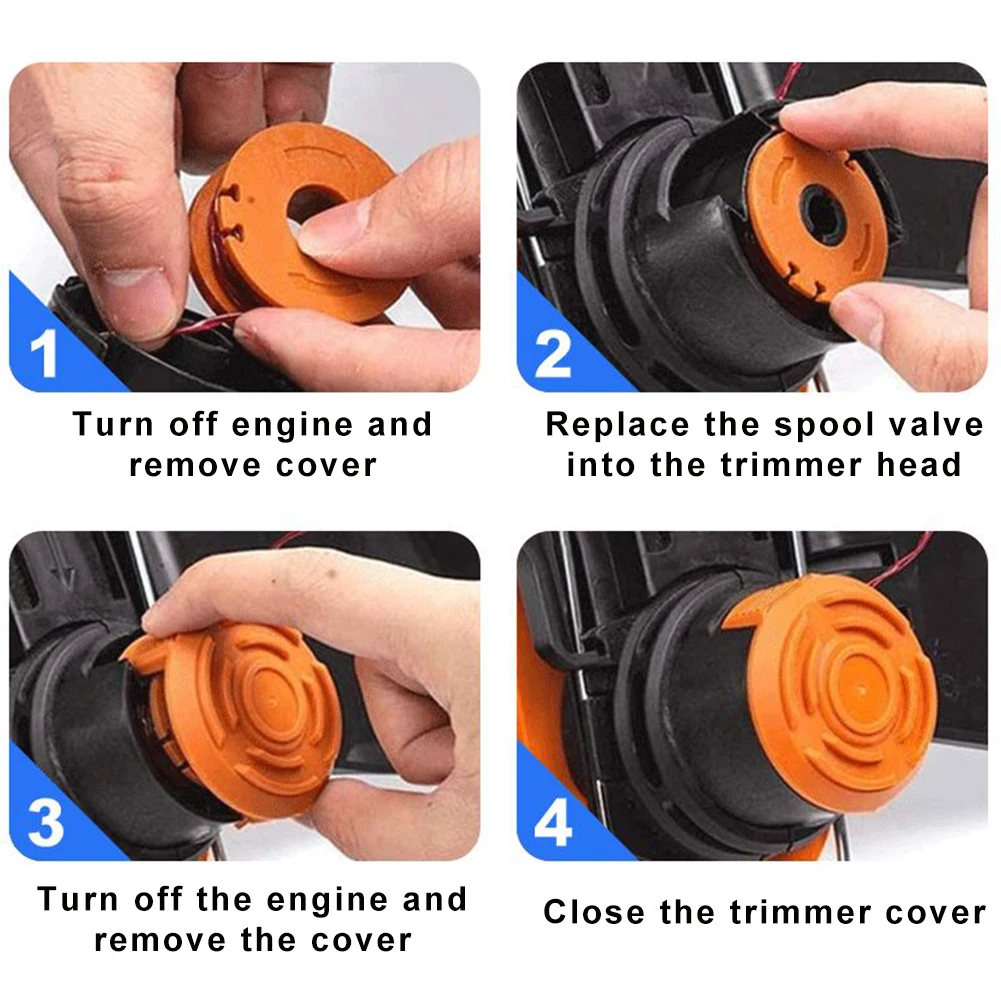 1

Turn off engine and remove cover

2

Replace the spool valve into the trimmer head

3

Turn off the engine and remove the cover

4

Close the trimmer cover