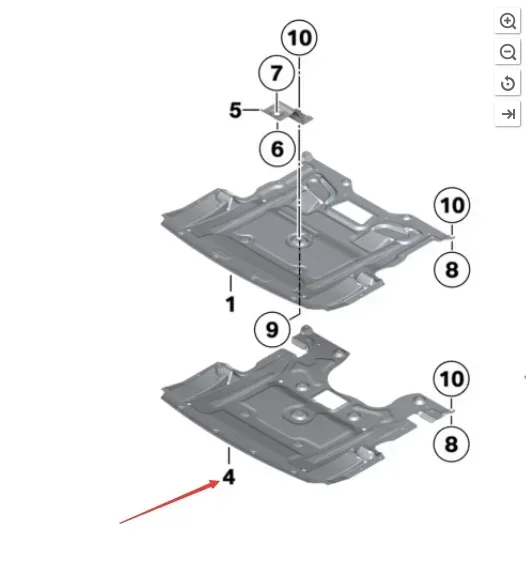 10
7
5
6
10
8
1
9
10
8
4