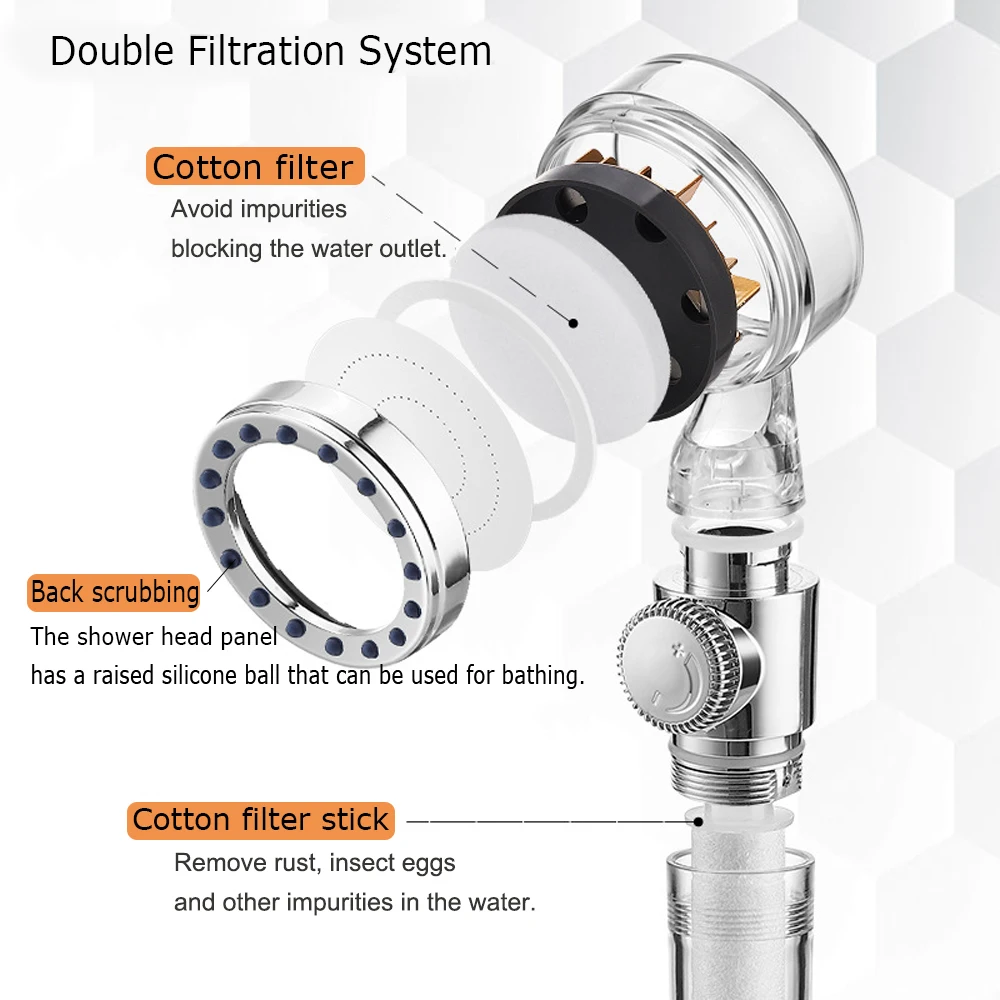 Double Filtration System

Cotton filter

Avoid impurities blocking the water outlet.

Back scrubbing

The shower head panel has a raised silicone ball that can be used for bathing.

Cotton filter stick

Remove rust, insect eggs and other impurities in the water.