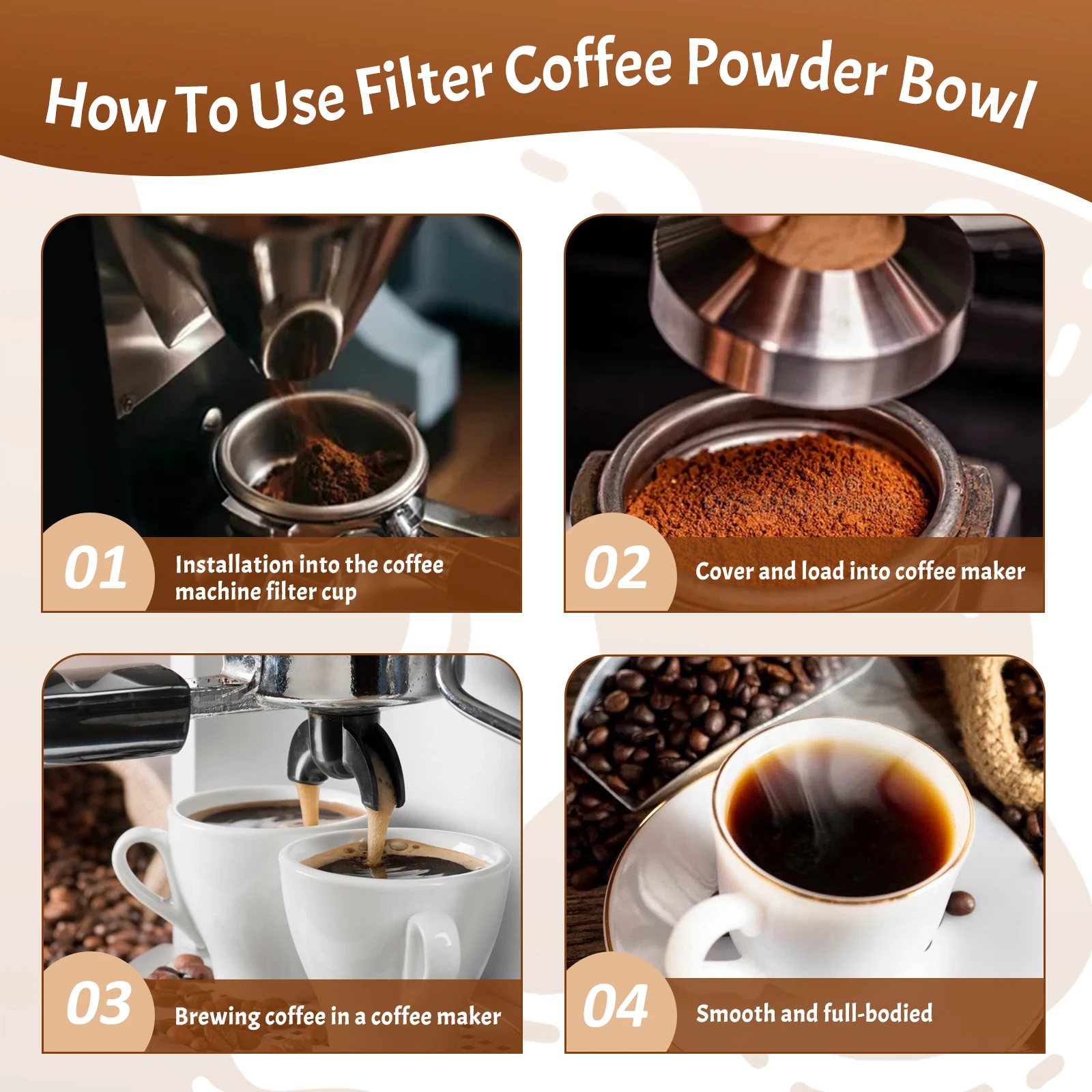 How To Use Filter Coffee Powder Bowl

01 Installation into the coffee machine filter cup

02 Cover and load into coffee maker

03 Brewing coffee in a coffee maker

04 Smooth and full-bodied