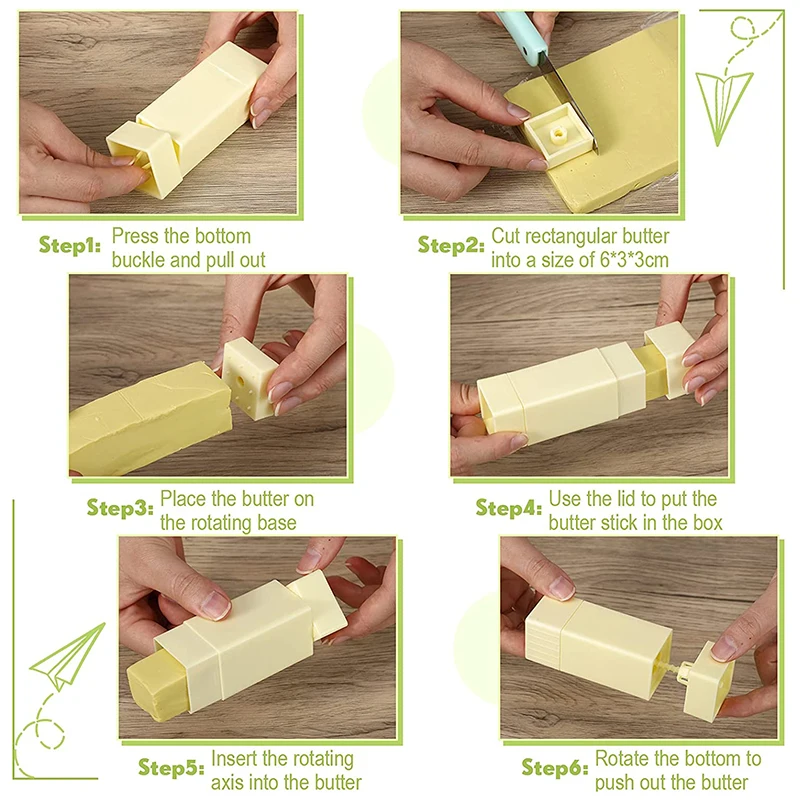 Step1: Press the bottom buckle and pull out

Step2: Cut rectangular butter into a size of 6*3*3cm

Step3: Place the butter on the rotating base

Step4: Use the lid to put the butter stick in the box

Step5: Insert the rotating axis into the butter

Step6: Rotate the bottom to push out the butter