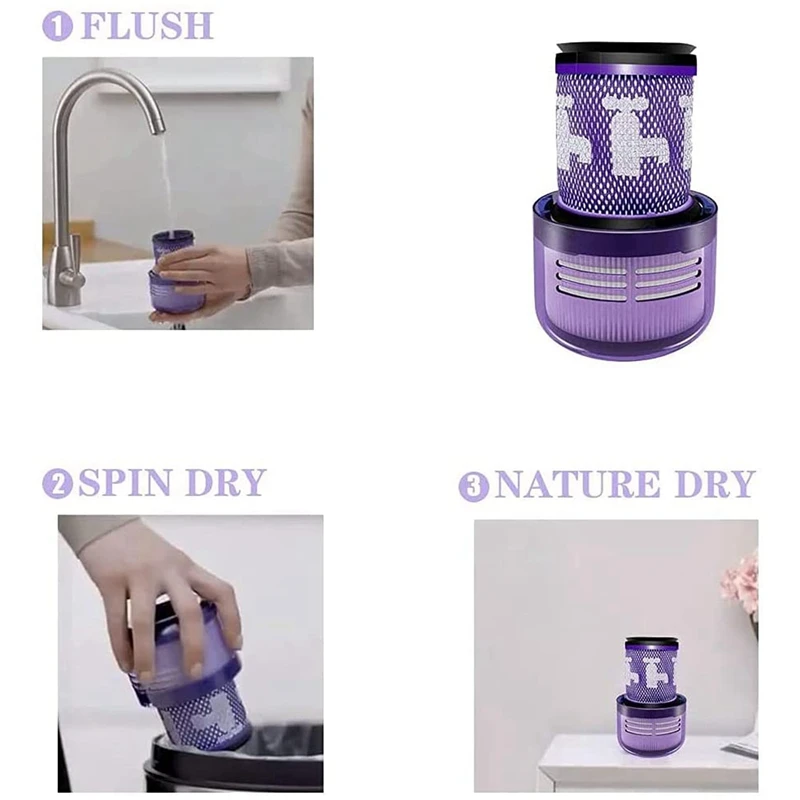 1 FLUSH

2 SPIN DRY

3 NATURE DRY