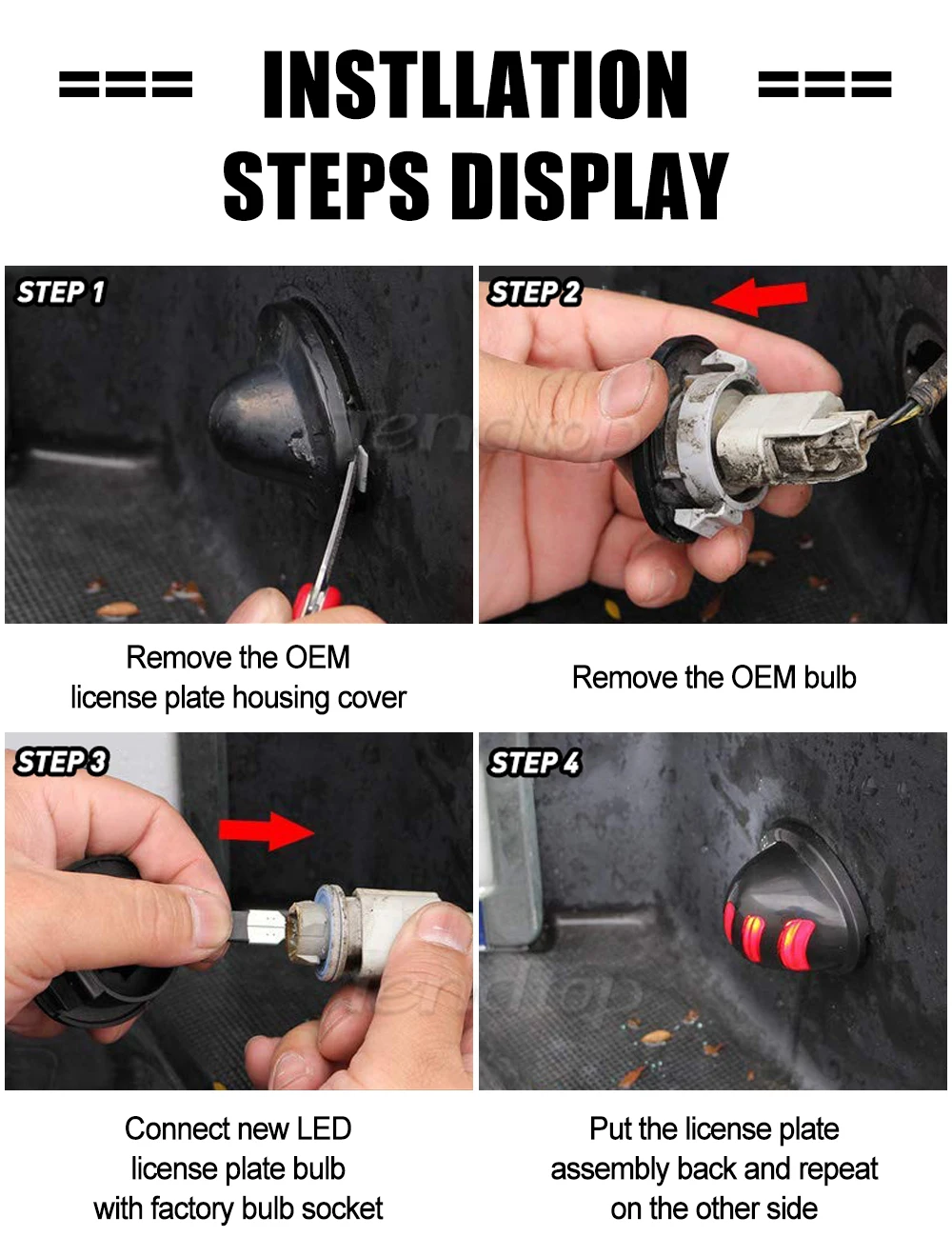 === INSTLLATION === STEPS DISPLAY

STEP 1

Remove the OEM license plate housing cover

STEP 2

Remove the OEM bulb

STEP 3

Connect new LED license plate bulb with factory bulb socket

STEP 4

Put the license plate assembly back and repeat on the other side