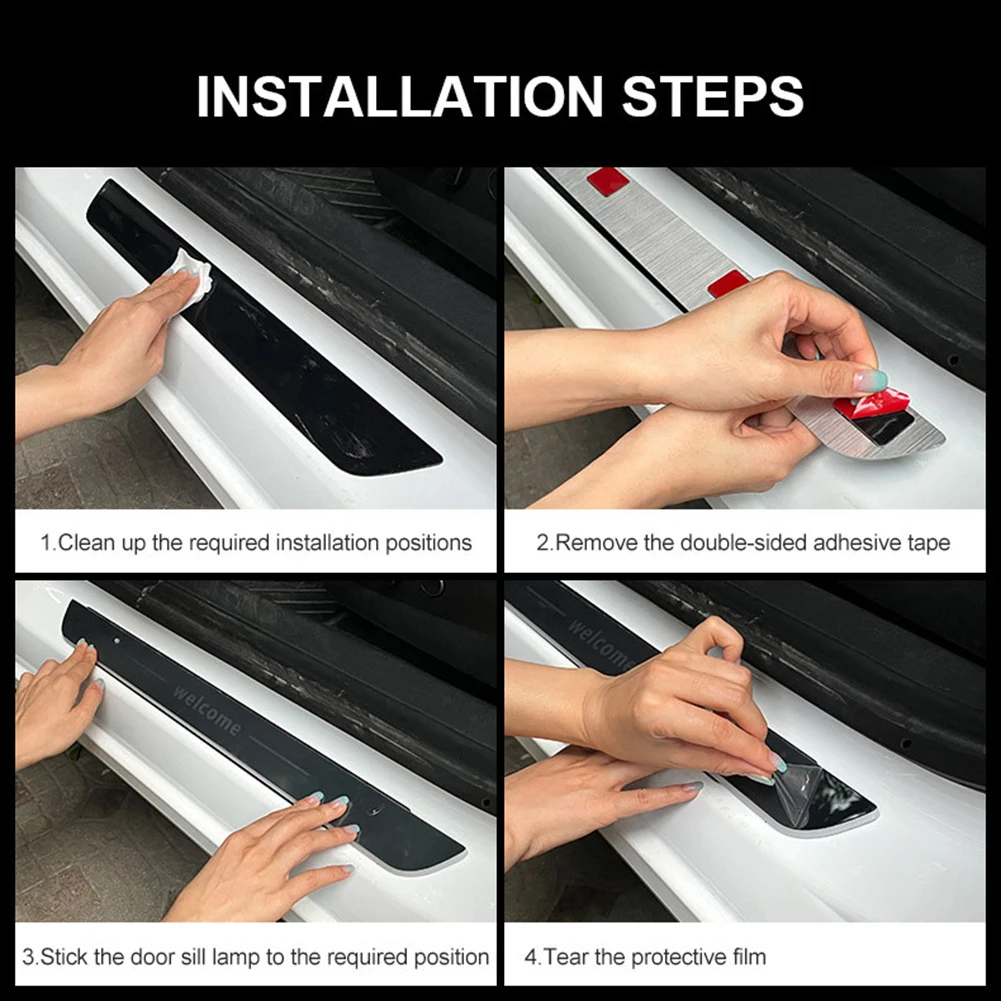 INSTALLATION STEPS

1.Clean up the required installation positions

2.Remove the double-sided adhesive tape

welcome

3.Stick the door sill lamp to the required position

welcome

4.Tear the protective film