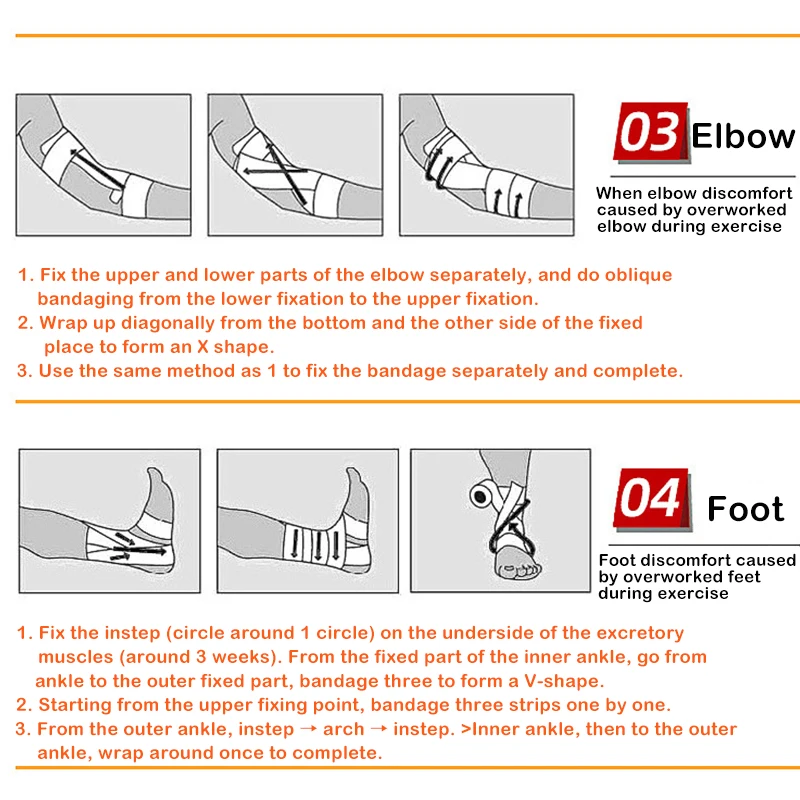 03 Elbow

When elbow discomfort caused by overworked elbow during exercise

1. Fix the upper and lower parts of the elbow separately, and do oblique bandaging from the lower fixation to the upper fixation.
2. Wrap up diagonally from the bottom and the other side of the fixed place to form an X shape.
3. Use the same method as 1 to fix the bandage separately and complete.

04 Foot

Foot discomfort caused by overworked feet during exercise

1. Fix the instep (circle around 1 circle) on the underside of the excretory muscles (around 3 weeks). From the fixed part of the inner ankle, go from ankle to the outer fixed part, bandage three to form a V-shape.
2. Starting from the upper fixing point, bandage three strips one by one.
3. From the outer ankle, instep → arch → instep. >Inner ankle, then to the outer ankle, wrap around once to complete.