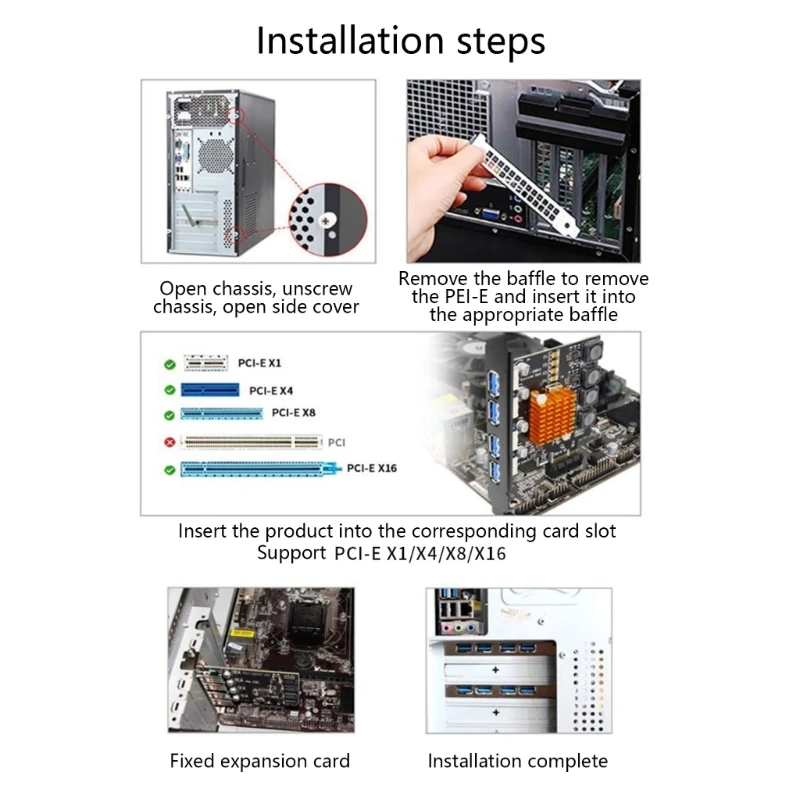 Installation steps

Open chassis, unscrew chassis, open side cover

Remove the baffle to remove the PEI-E and insert it into the appropriate baffle

PCI-E X1

PCI-E X4

PCI-E X8

PCI

PCI-E X16

Insert the product into the corresponding card slot
Support PCI-E X1/X4/X8/X16

Fixed expansion card

Installation complete