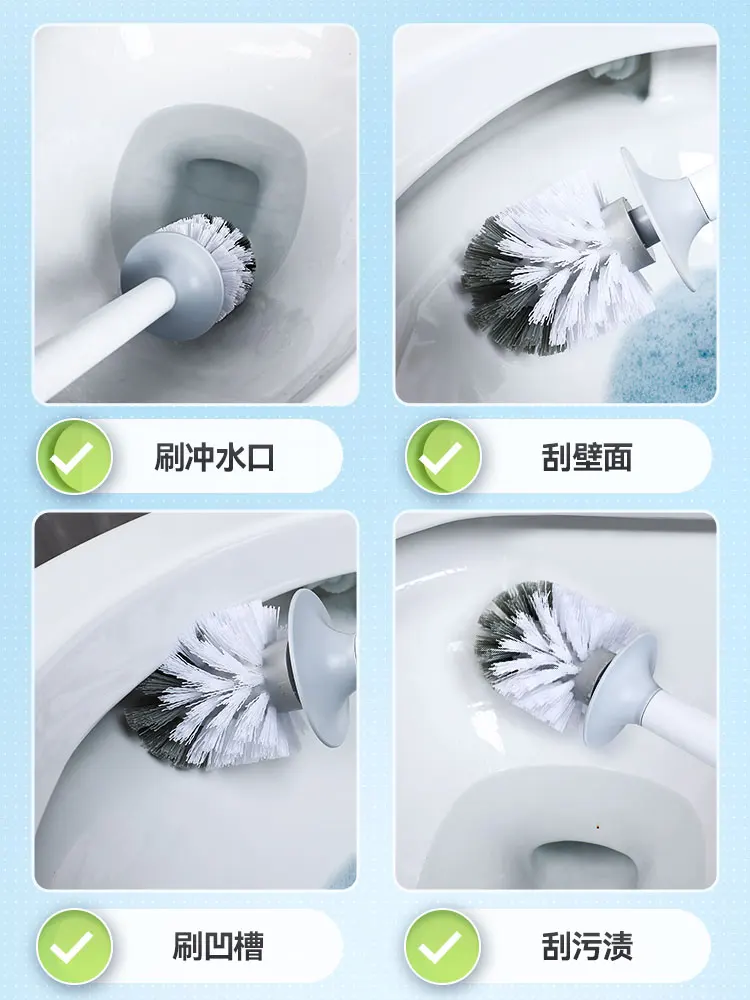 刷冲水口

刮壁面

刷凹槽

刮污渍