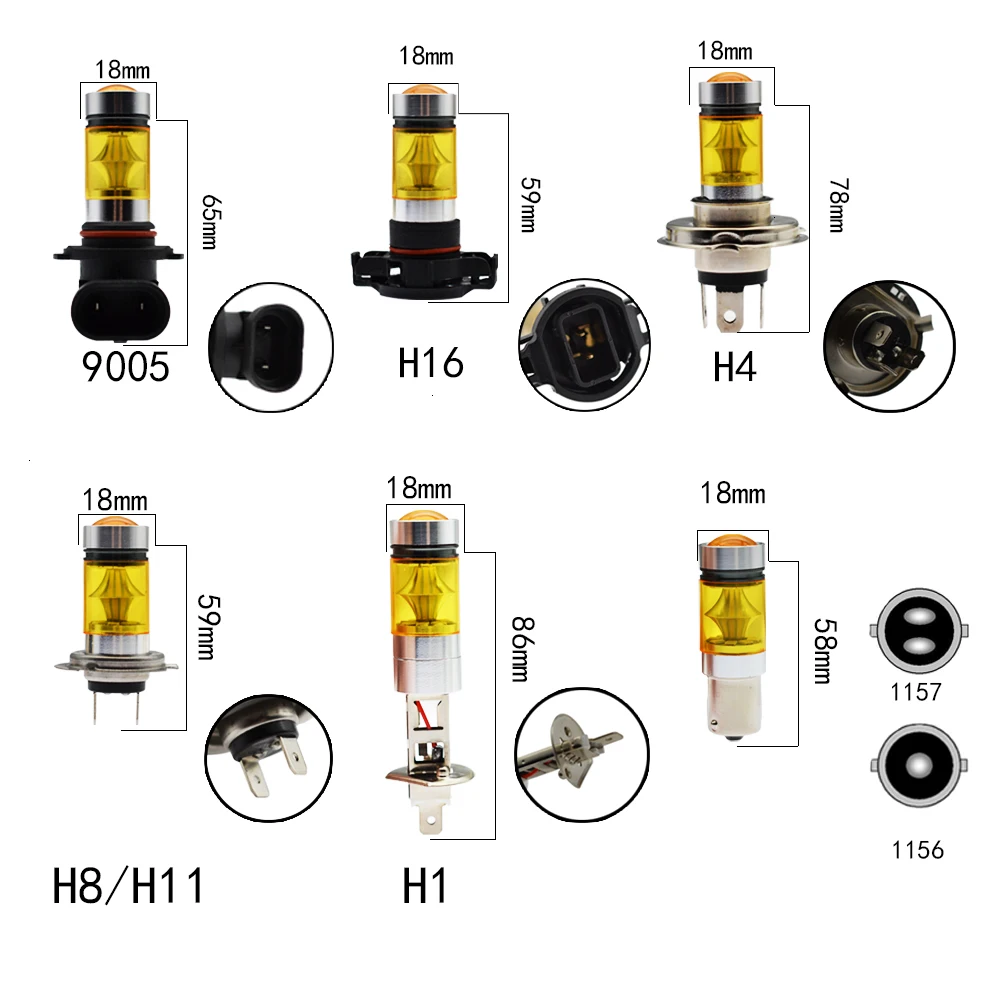 18mm
65mm
9005

18mm
59mm
H16

18mm
78mm
H4

18mm
59mm
H8/H11

18mm
86mm
H1

18mm
58mm
1157
1156