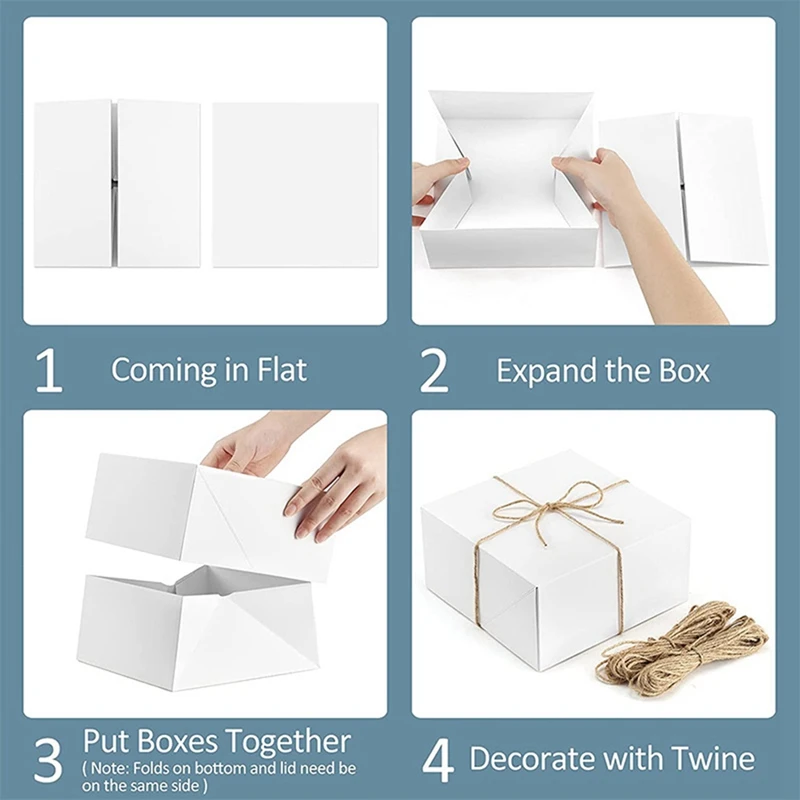 1 Coming in Flat

2 Expand the Box

3 Put Boxes Together
( Note: Folds on bottom and lid need be on the same side )

4 Decorate with Twine