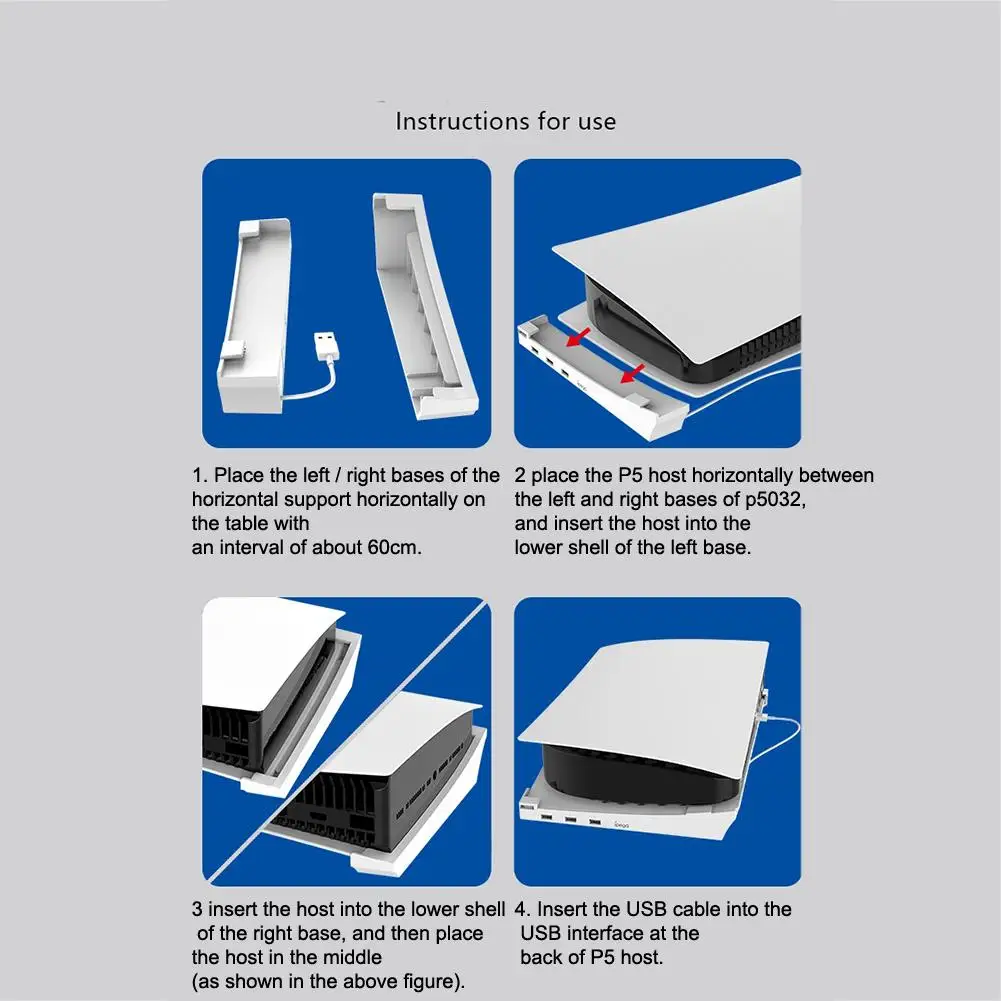 Instructions for use

1. Place the left / right bases of the horizontal support horizontally on the table with
an interval of about 60cm.

2 place the P5 host horizontally between the left and right bases of p5032,
and insert the host into the
lower shell of the left base.

3 insert the host into the lower shell of the right base, and then place the host in the middle
(as shown in the above figure).

4. Insert the USB cable into the USB interface at the back of P5 host.