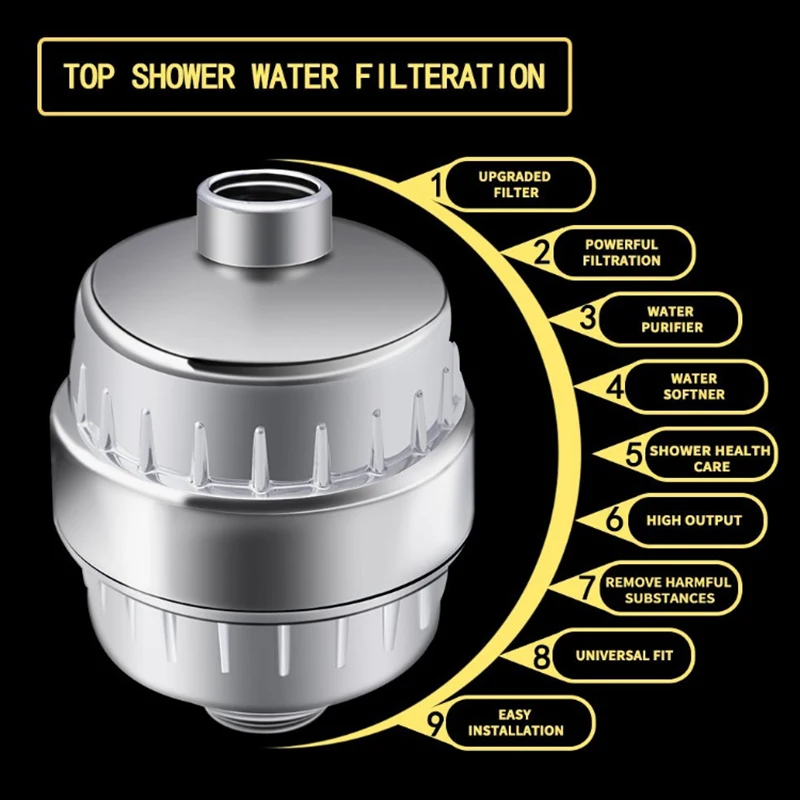 TOP SHOWER WATER FILTERATION

1 UPGRADED FILTER

2 POWERFUL FILTRATION

3 WATER PURIFIER

4 WATER SOFTNER

5 SHOWER HEALTH CARE

6 HIGH OUTPUT

7 REMOVE HARMFUL SUBSTANCES

8 UNIVERSAL FIT

9 EASY INSTALLATION