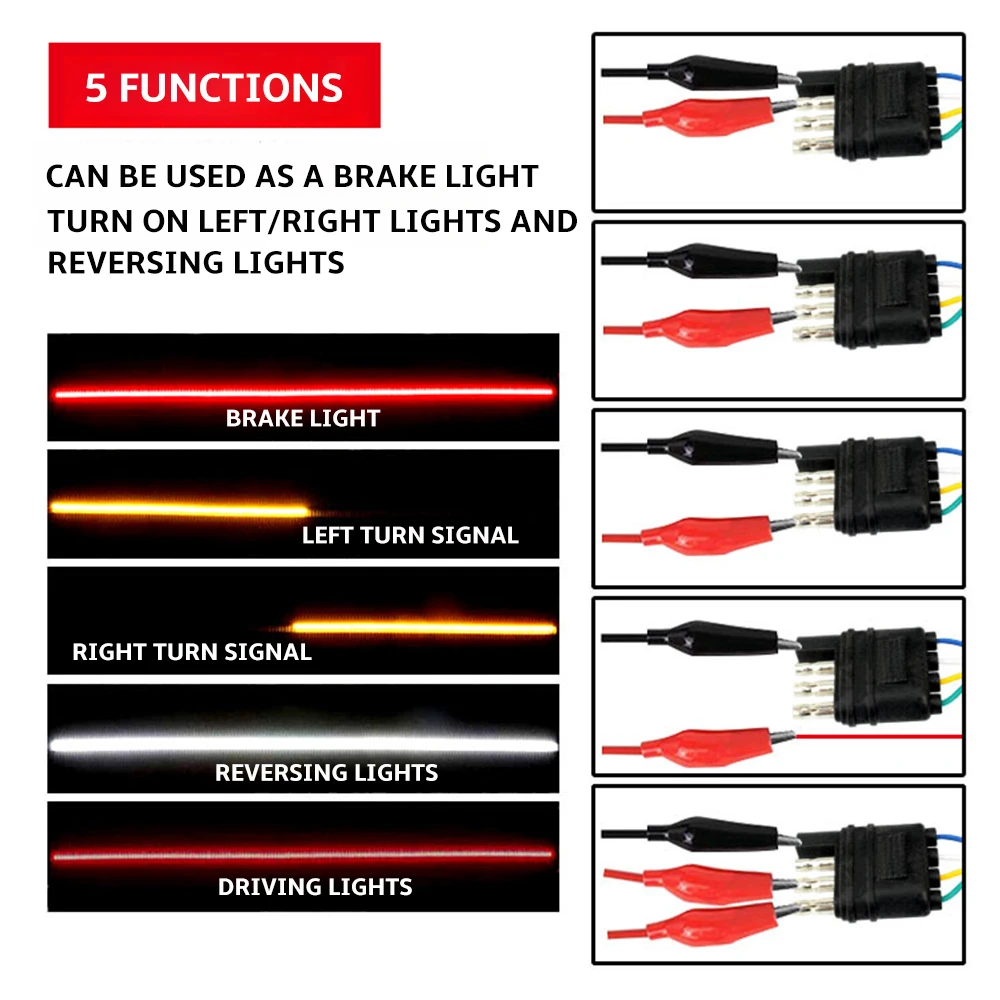 5 FUNCTIONS

CAN BE USED AS A BRAKE LIGHT TURN ON LEFT/RIGHT LIGHTS AND REVERSING LIGHTS

BRAKE LIGHT

LEFT TURN SIGNAL

RIGHT TURN SIGNAL

REVERSING LIGHTS

DRIVING LIGHTS