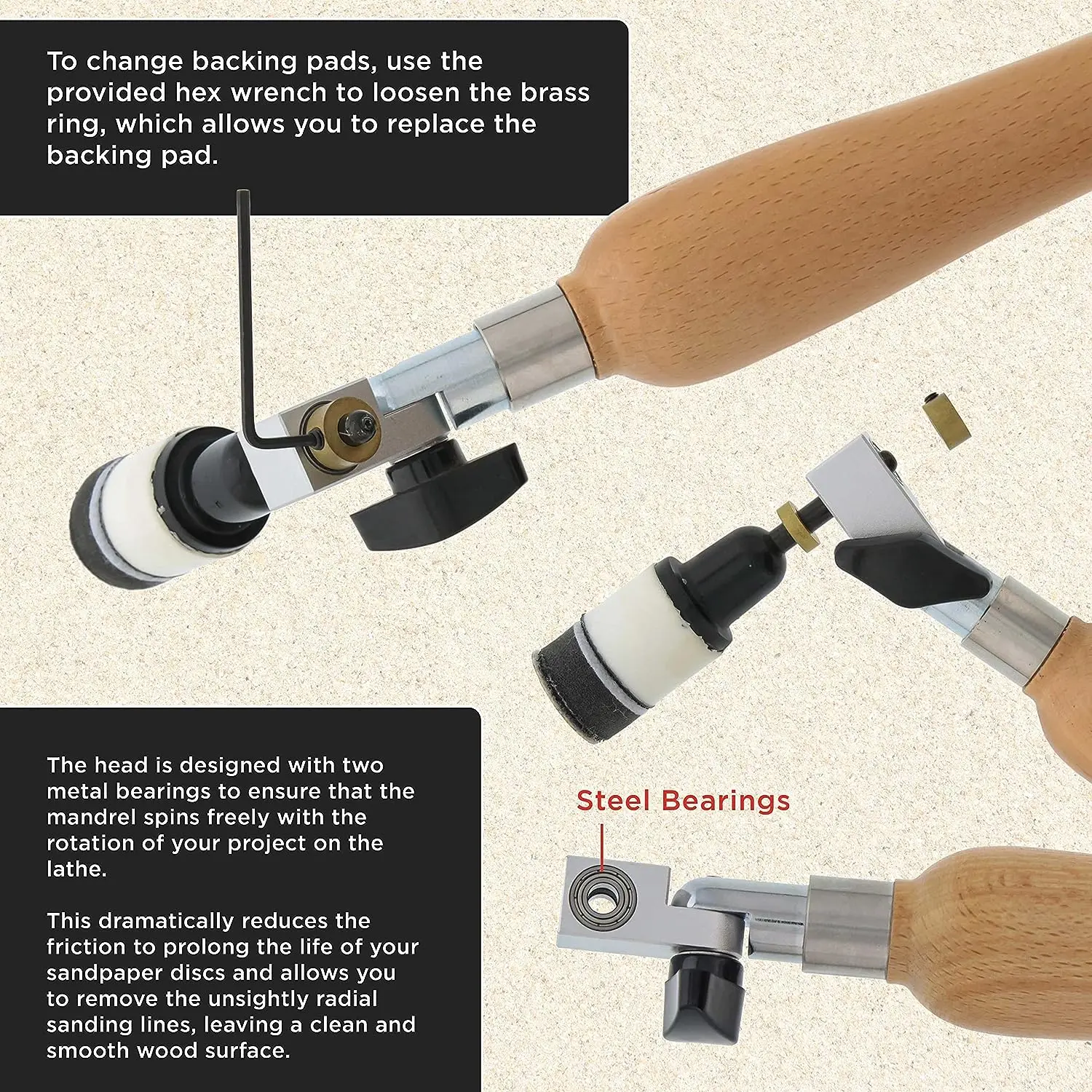 To change backing pads, use the provided hex wrench to loosen the brass ring, which allows you to replace the backing pad.

The head is designed with two metal bearings to ensure that the mandrel spins freely with the rotation of your project on the lathe.

This dramatically reduces the friction to prolong the life of your sandpaper discs and allows you to remove the unsightly radial sanding lines, leaving a clean and smooth wood surface.

Steel Bearings