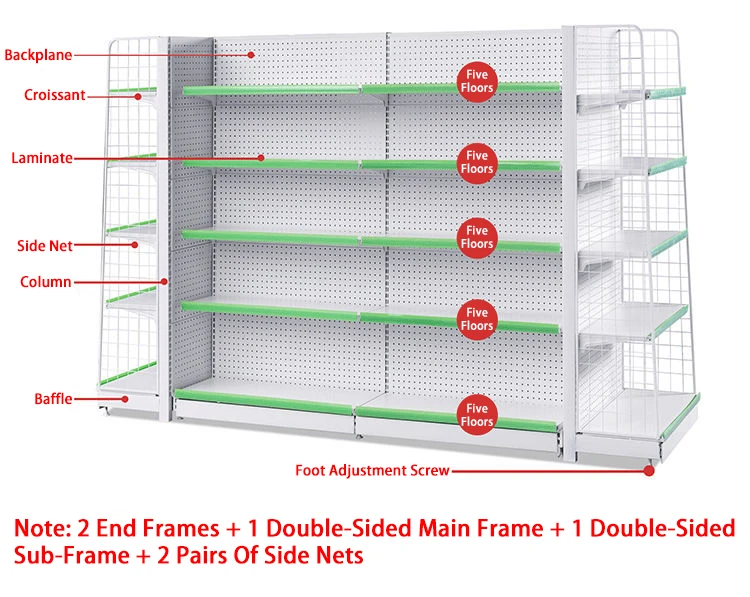 Backplane
Croissant
Laminate
Side Net
Column
Baffle

Five Floors
Five Floors
Five Floors
Five Floors
Five Floors

Foot Adjustment Screw

Note: 2 End Frames + 1 Double-Sided Main Frame + 1 Double-Sided Sub-Frame + 2 Pairs Of Side Nets