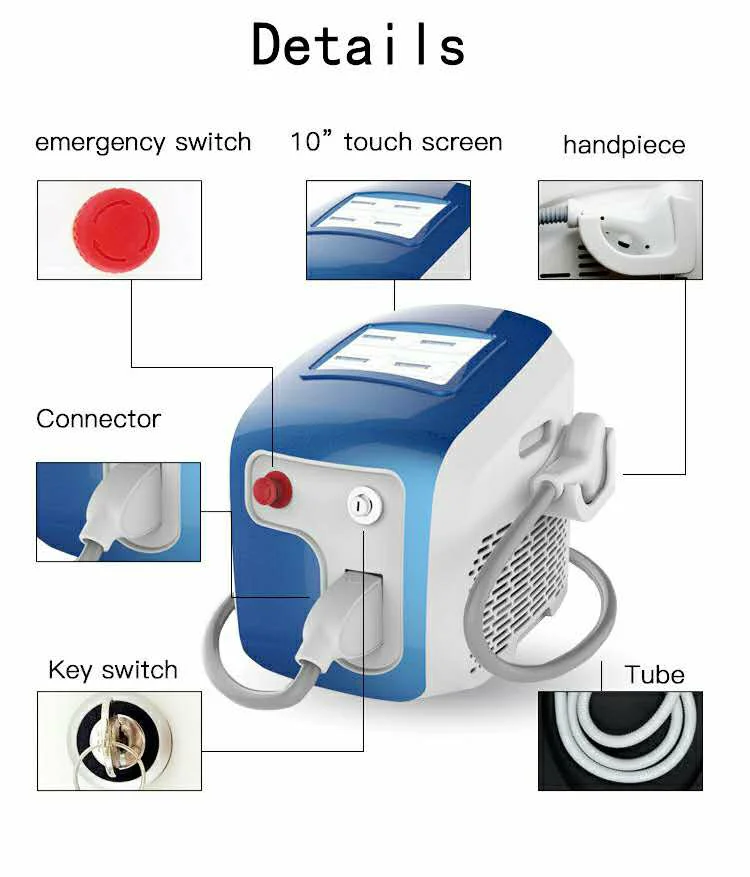 Details

emergency switch

10” touch screen

handpiece

Connector

Key switch

Tube