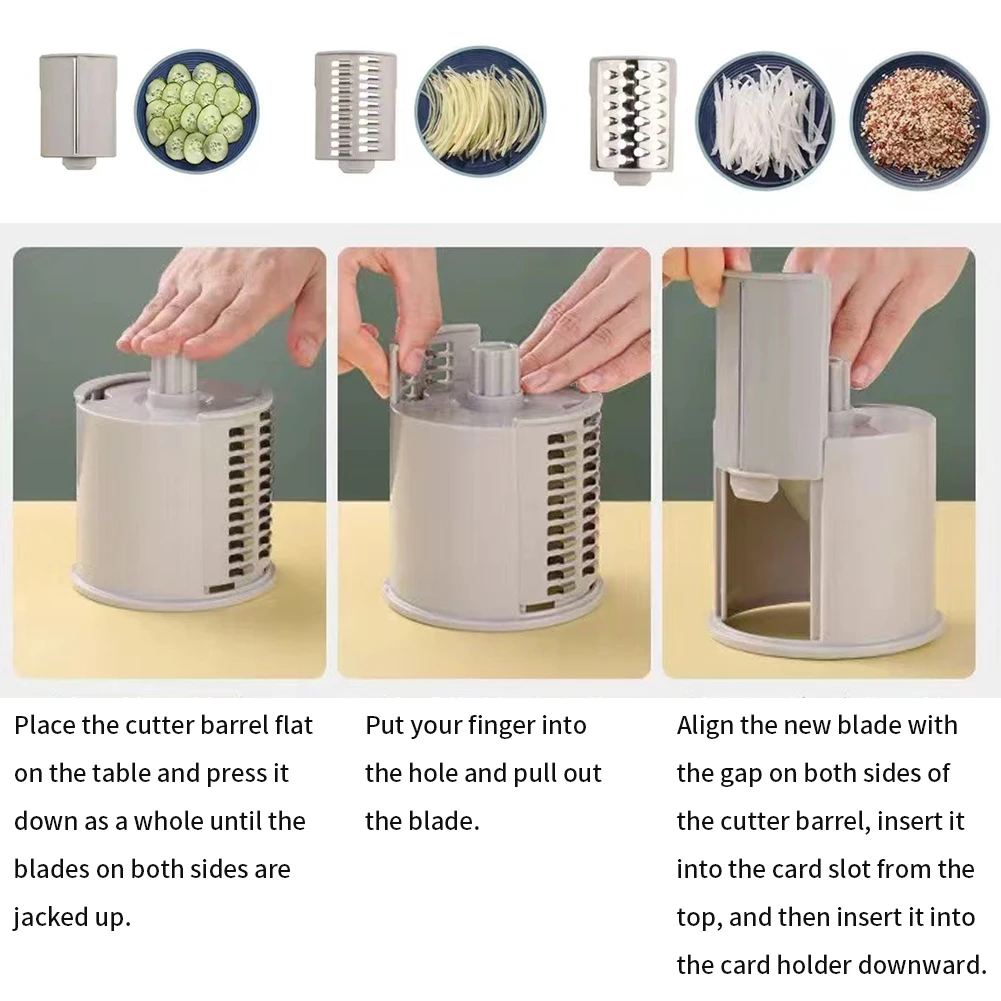 Place the cutter barrel flat on the table and press it down as a whole until the blades on both sides are jacked up.

Put your finger into the hole and pull out the blade.

Align the new blade with the gap on both sides of the cutter barrel, insert it into the card slot from the top, and then insert it into the card holder downward.