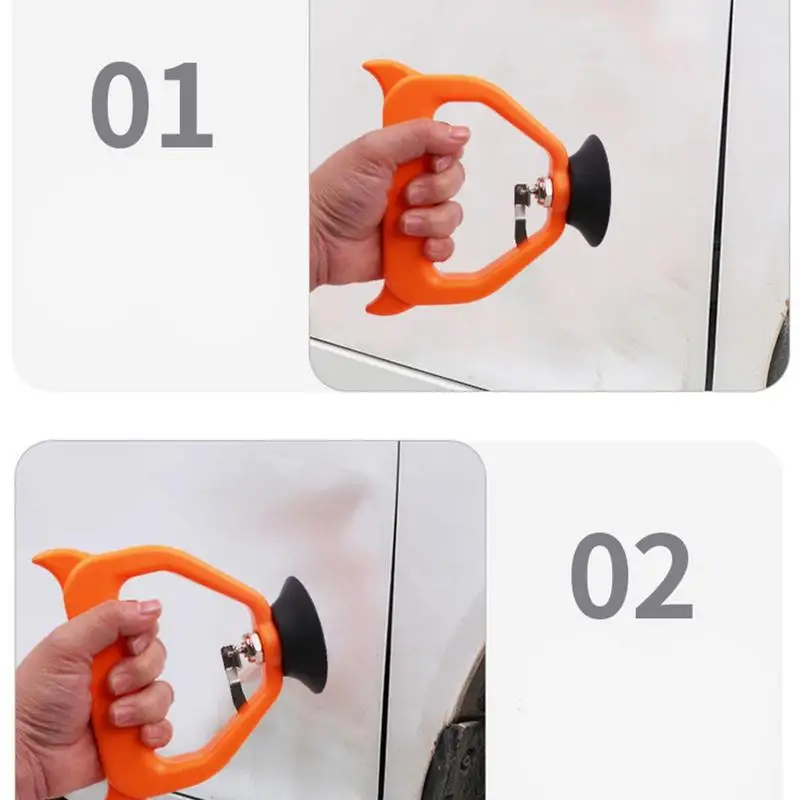 01

02